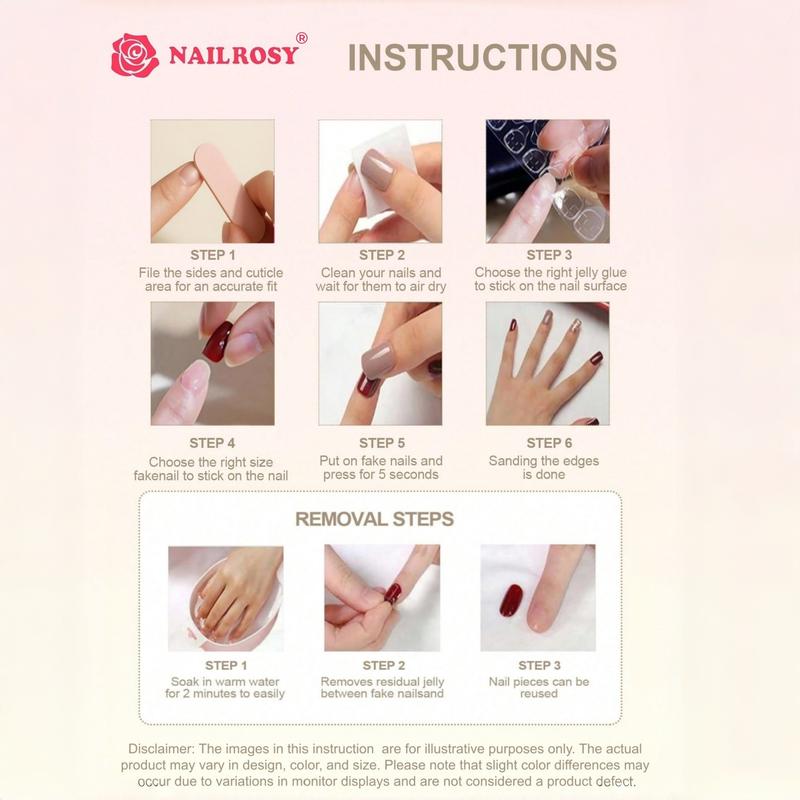 NAILROSY®

INSTRUCTIONS

STEP 1
File the sides and cuticle area for an accurate fit

STEP 2
Clean your nails and wait for them to air dry

STEP 3
Choose the right jelly glue to stick on the nail surface

STEP 4
Choose the right size fakenail to stick on the nail

STEP 5
Put on fake nails and press for 5 seconds

STEP 6
Sanding the edges is done

REMOVAL STEPS

STEP 1
Soak in warm water for 2 minutes to easily

STEP 2
Removes residual jelly between fake nailsand

STEP 3
Nail pieces can be reused

Disclaimer: The images in this instruction are for illustrative purposes only. The actual product may vary in design, color, and size. Please note that slight color differences may occur due to variations in monitor displays and are not considered a product defect.