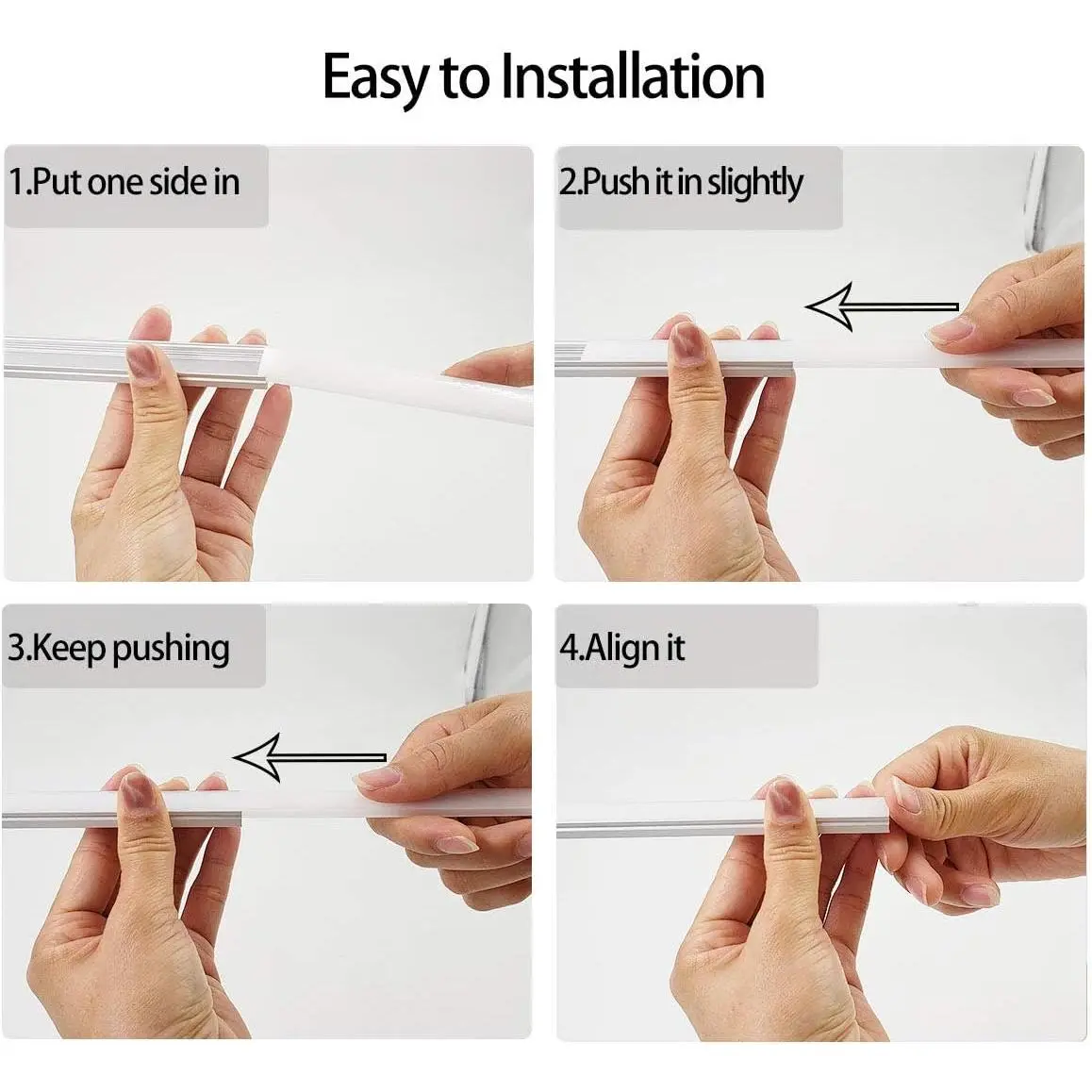 Easy to Installation

1.Put one side in

2.Push it in slightly

3.Keep pushing

4.Align it