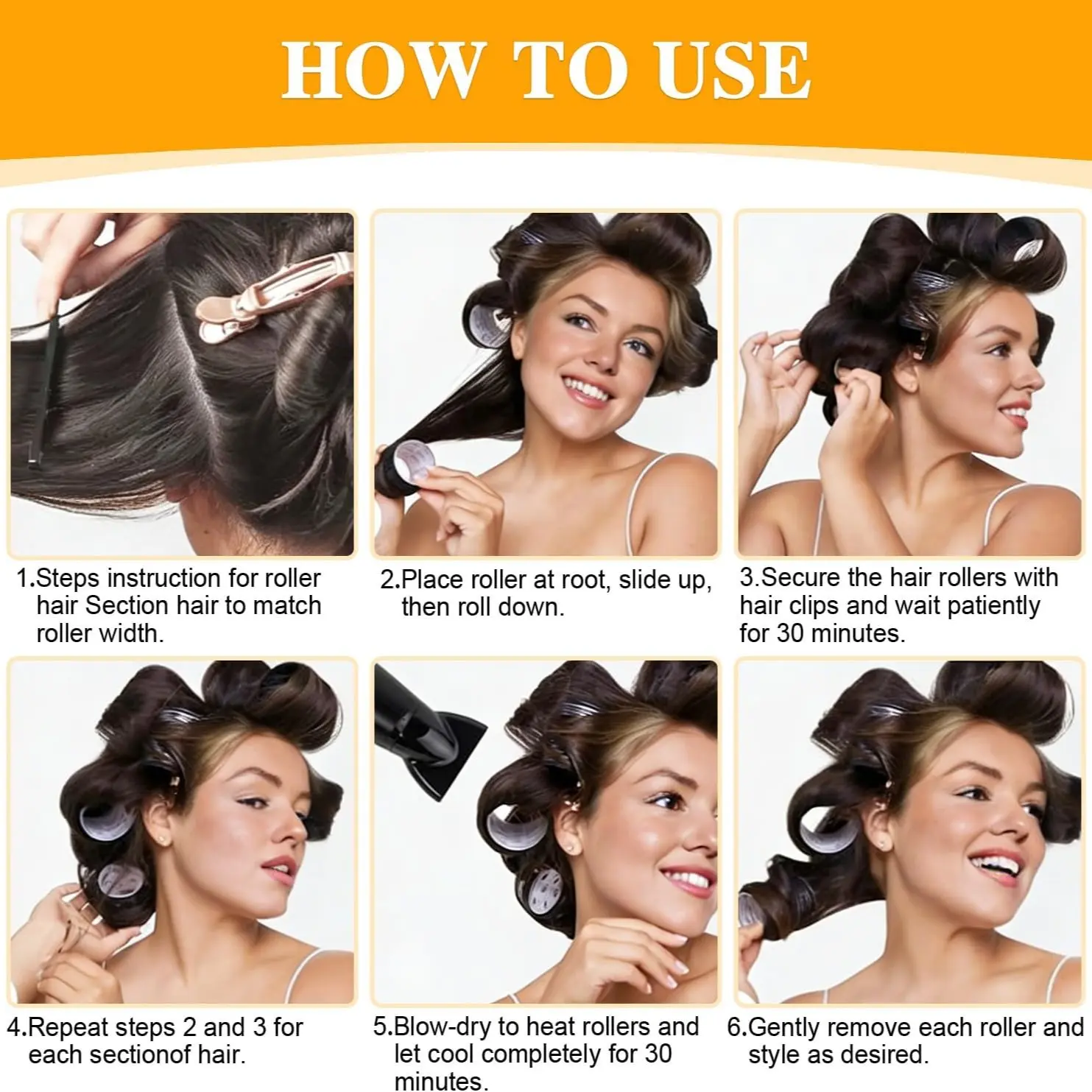 HOW TO USE

1.Steps instruction for roller hair Section hair to match roller width.

2.Place roller at root, slide up, then roll down.

3.Secure the hair rollers with hair clips and wait patiently for 30 minutes.

4.Repeat steps 2 and 3 for each sectionof hair.

5.Blow-dry to heat rollers and let cool completely for 30 minutes.

6.Gently remove each roller and style as desired.