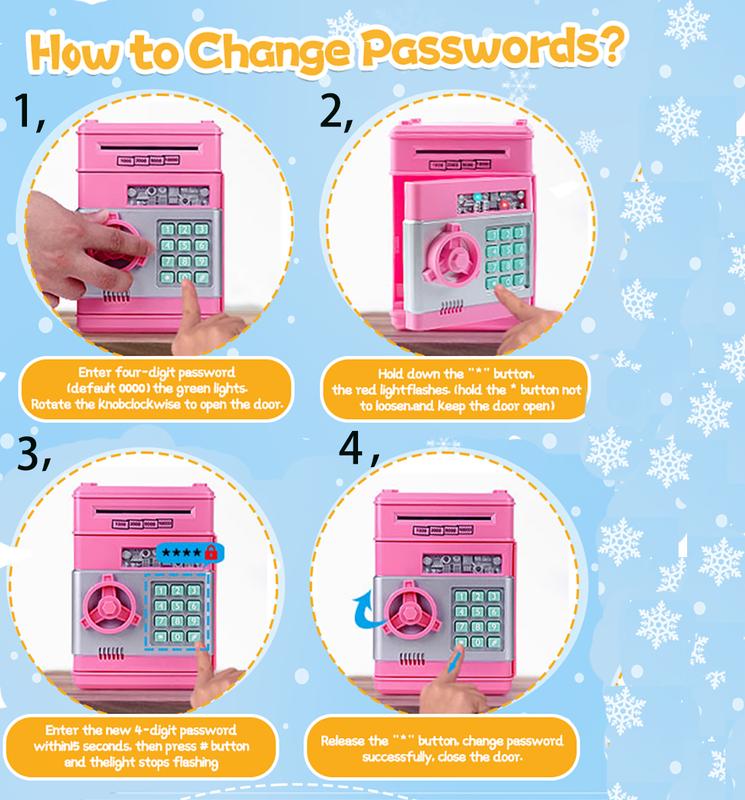 How to Change Passwords?

1,

Enter four-digit password (default 0000) the green lights. Rotate the knobclockwise to open the door.

2,

Hold down the "*" button, the red lightflashes. (hold the * button not to loosen,and keep the door open)

3,

****

Enter the new 4-digit password within15 seconds, then press # button and thelight stops flashing

4,

Release the "*" button, change password successfully, close the door.