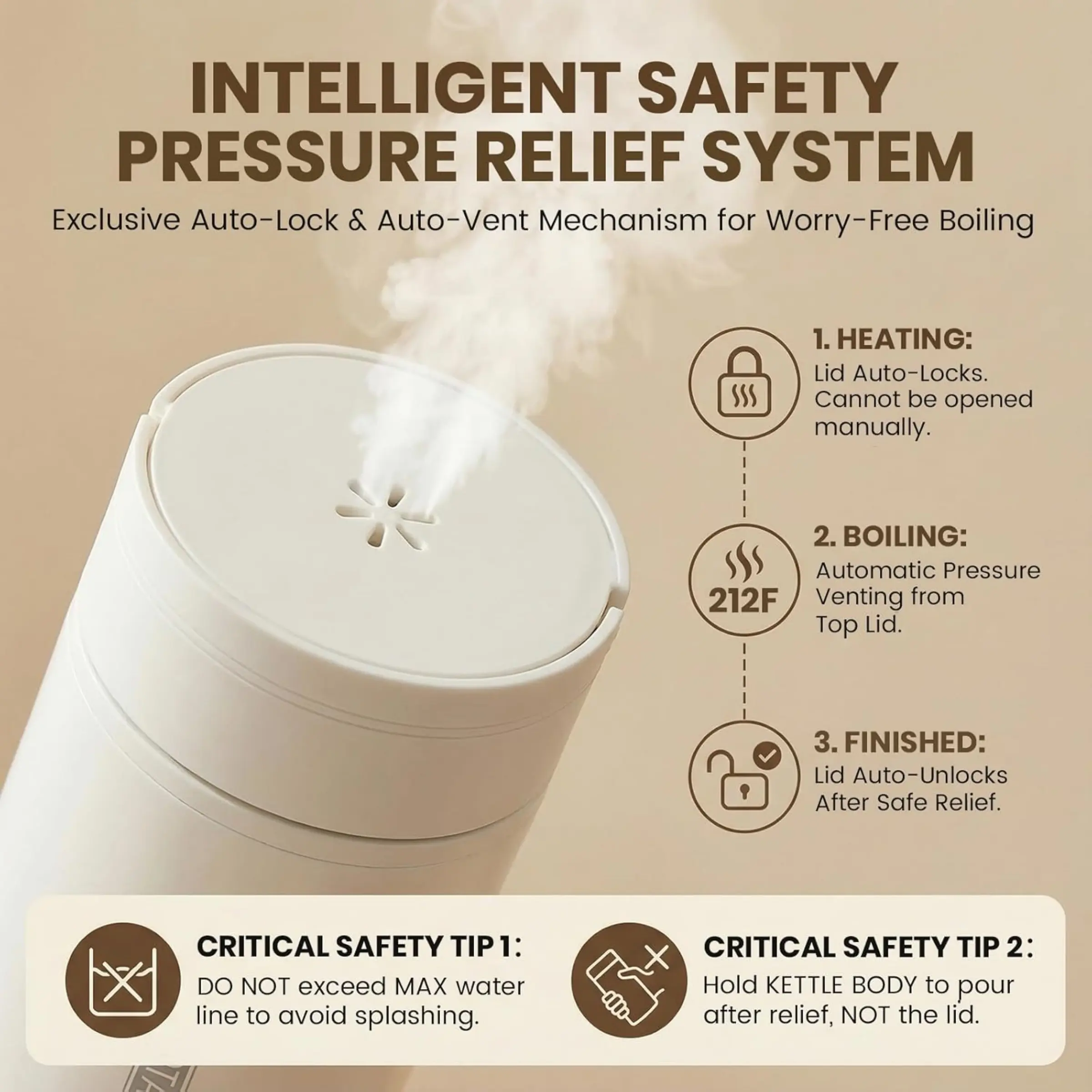 INTELLIGENT SAFETY PRESSURE RELIEF SYSTEM

Exclusive Auto-Lock & Auto-Vent Mechanism for Worry-Free Boiling

1. HEATING:
Lid Auto-Locks. Cannot be opened manually.

212F

2. BOILING:
Automatic Pressure Venting from Top Lid.

3. FINISHED:
Lid Auto-Unlocks After Safe Relief.

CRITICAL SAFETY TIP 1:
DO NOT exceed MAX water line to avoid splashing.

CRITICAL SAFETY TIP 2:
Hold KETTLE BODY to pour after relief, NOT the lid.