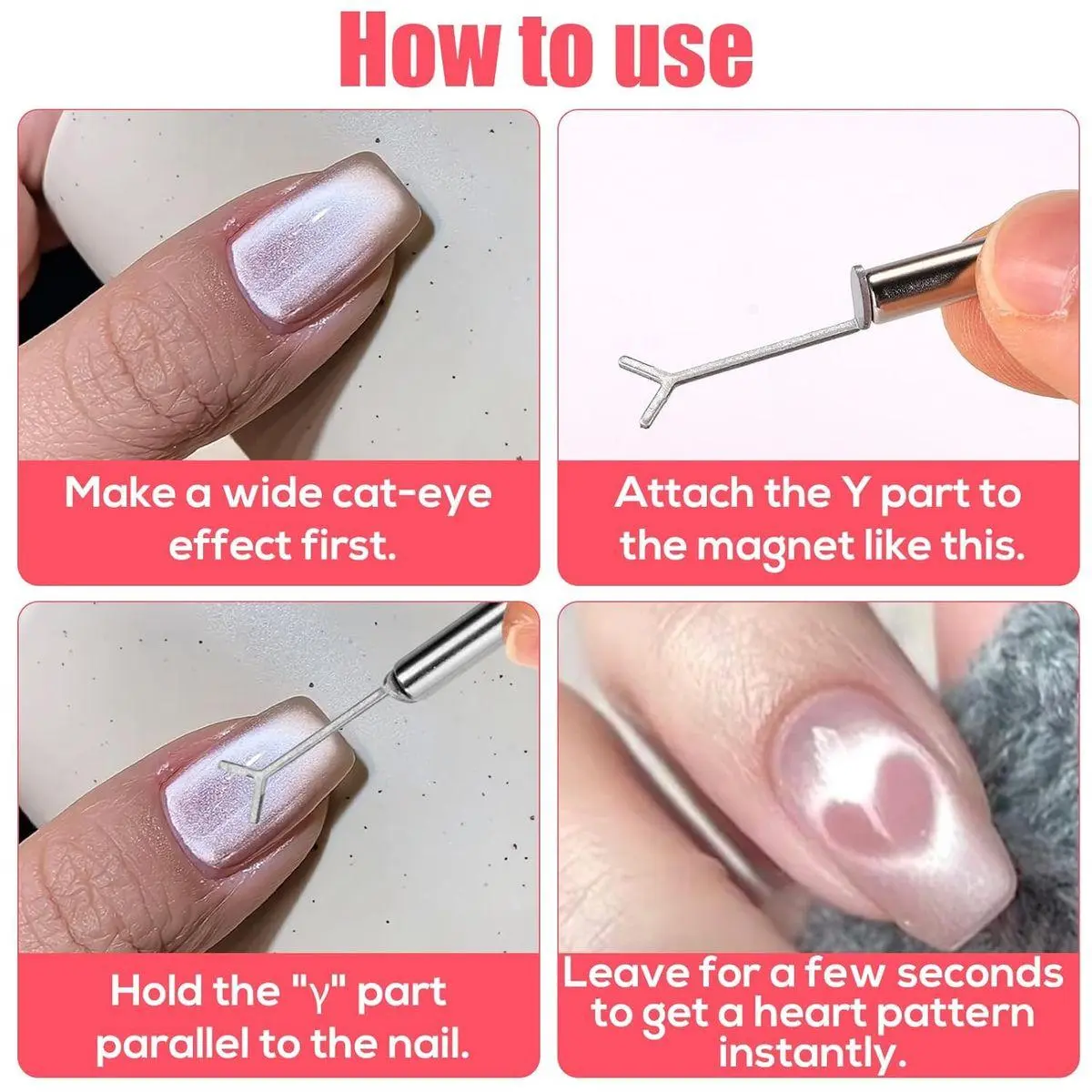 How to use

Make a wide cat-eye effect first.

Attach the Y part to the magnet like this.

Hold the "γ" part parallel to the nail.

Leave for a few seconds to get a heart pattern instantly.