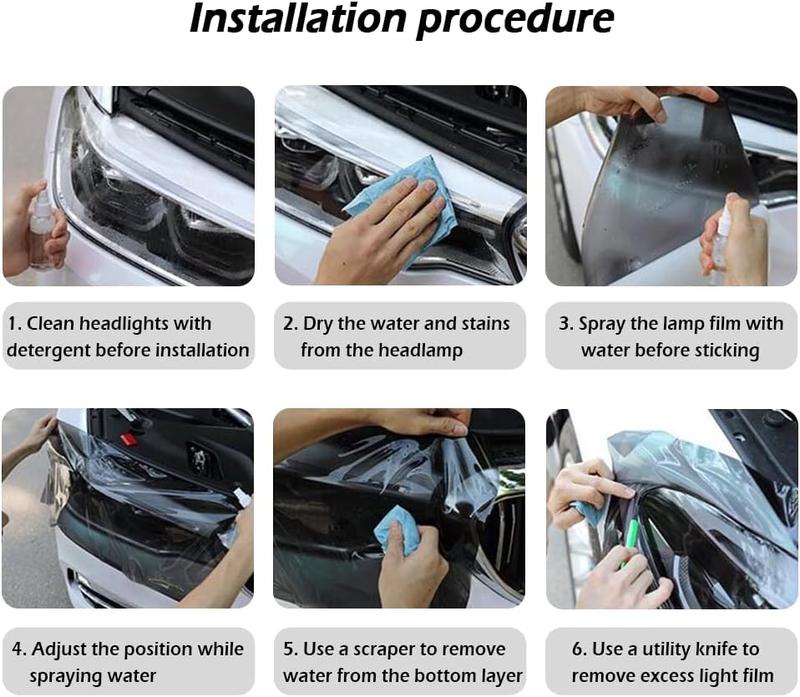 Installation procedure

1. Clean headlights with detergent before installation

2. Dry the water and stains from the headlamp

3. Spray the lamp film with water before sticking

4. Adjust the position while spraying water

5. Use a scraper to remove water from the bottom layer

6. Use a utility knife to remove excess light film