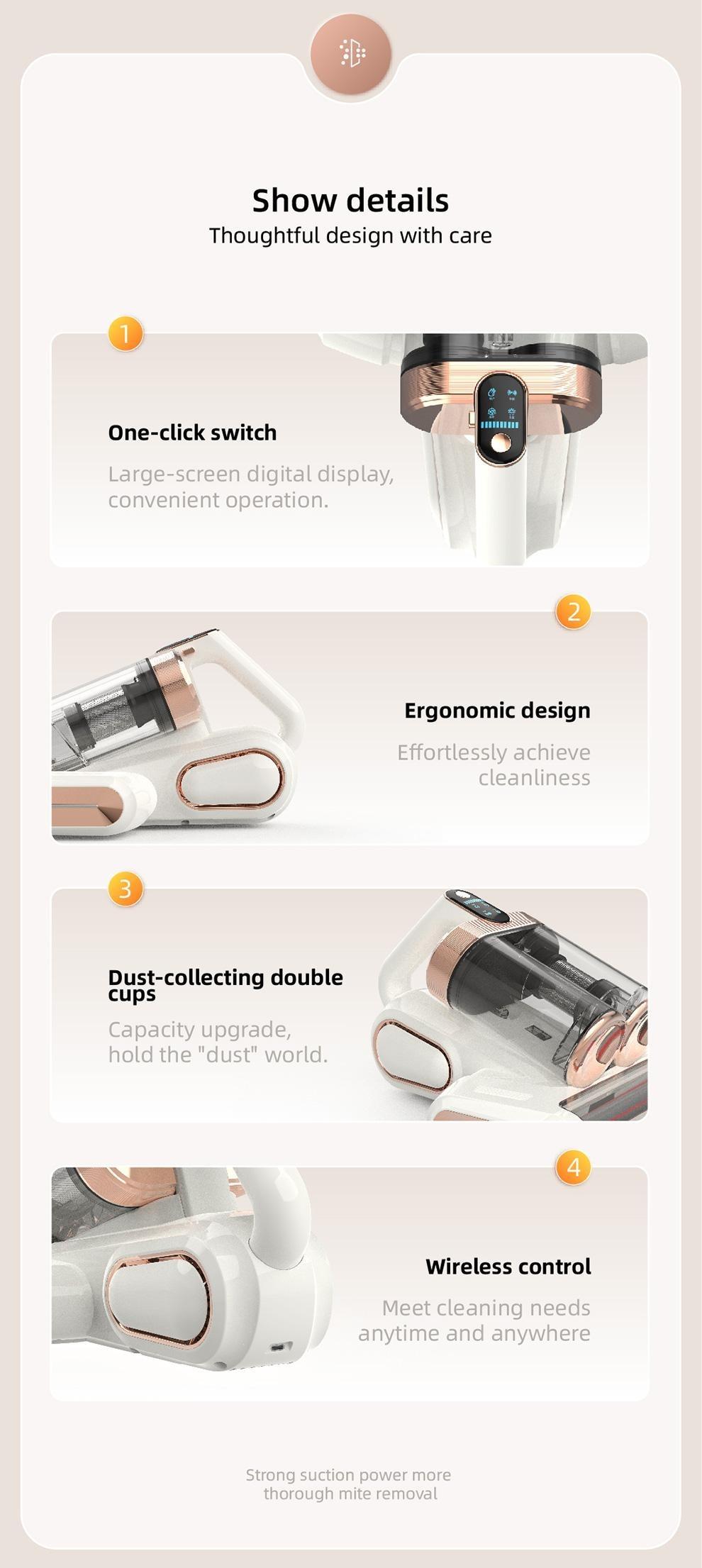 Show details
Thoughtful design with care

1

One-click switch

Large-screen digital display, convenient operation.

2

Ergonomic design

Effortlessly achieve cleanliness

3

Dust-collecting double cups

Capacity upgrade, hold the "dust" world.

4

Wireless control

Meet cleaning needs anytime and anywhere

Strong suction power more thorough mite removal