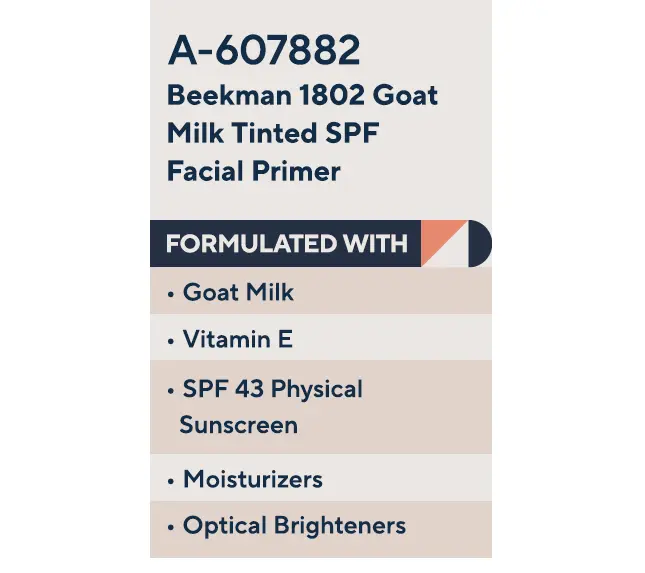 A-607882

Beekman 1802 Goat Milk Tinted SPF Facial Primer

FORMULATED WITH

• Goat Milk
• Vitamin E
• SPF 43 Physical Sunscreen
• Moisturizers
• Optical Brighteners