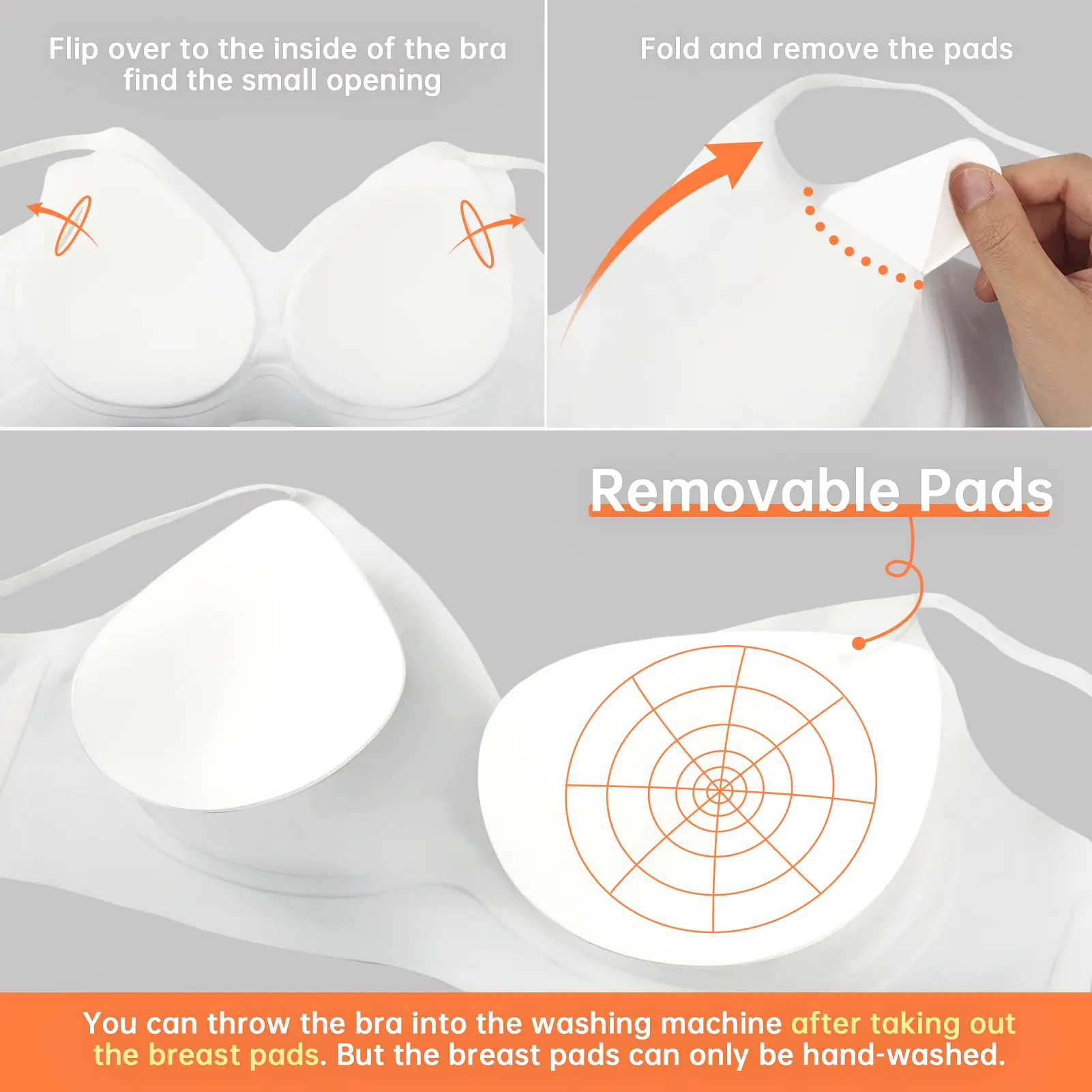 Flip over to the inside of the bra find the small opening

Fold and remove the pads

Removable Pads

You can throw the bra into the washing machine after taking out the breast pads. But the breast pads can only be hand-washed.