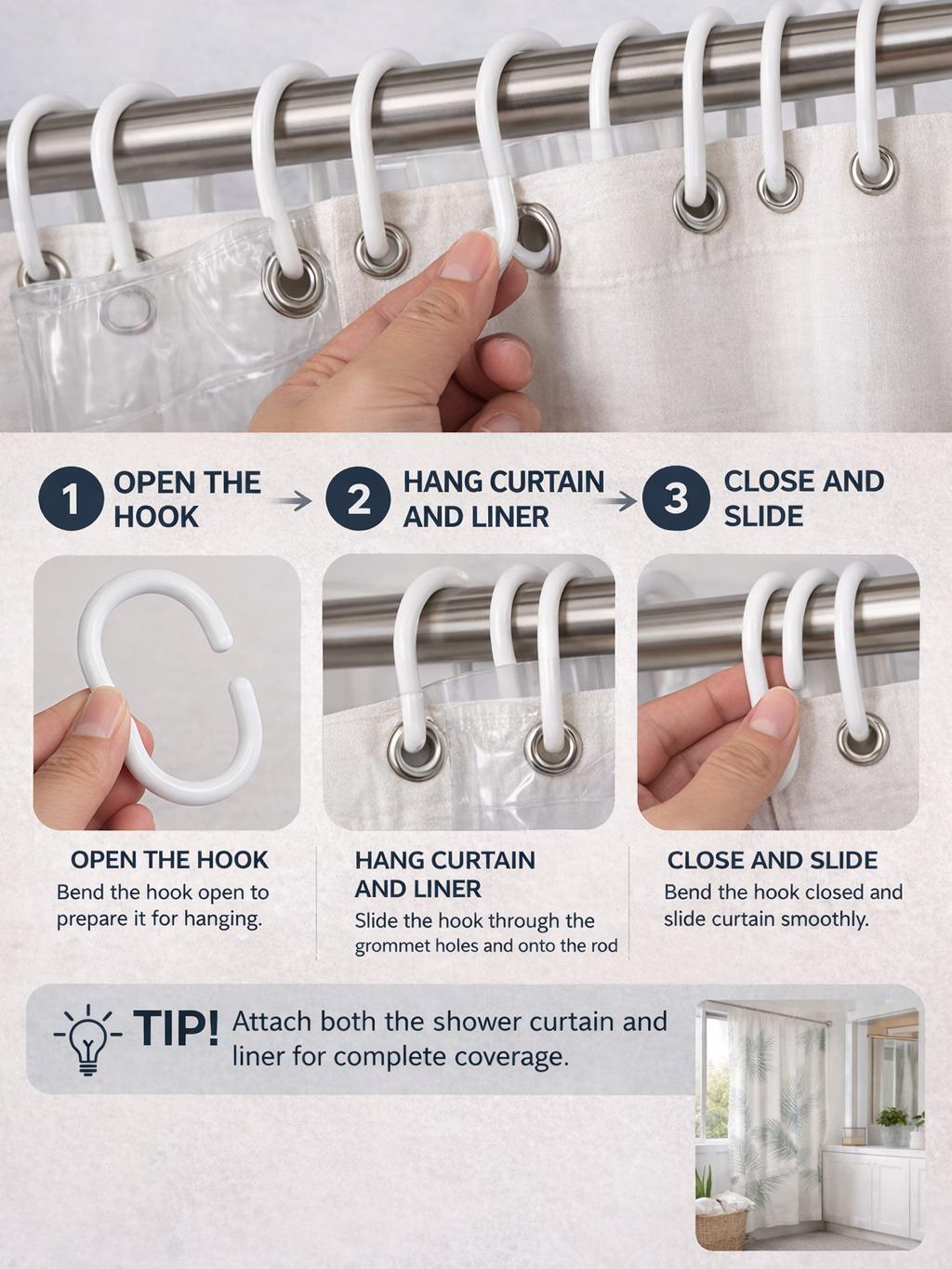 1 OPEN THE HOOK

2 HANG CURTAIN AND LINER

3 CLOSE AND SLIDE

OPEN THE HOOK
Bend the hook open to prepare it for hanging.

HANG CURTAIN AND LINER
Slide the hook through the grommet holes and onto the rod

CLOSE AND SLIDE
Bend the hook closed and slide curtain smoothly.

TIP! Attach both the shower curtain and liner for complete coverage.