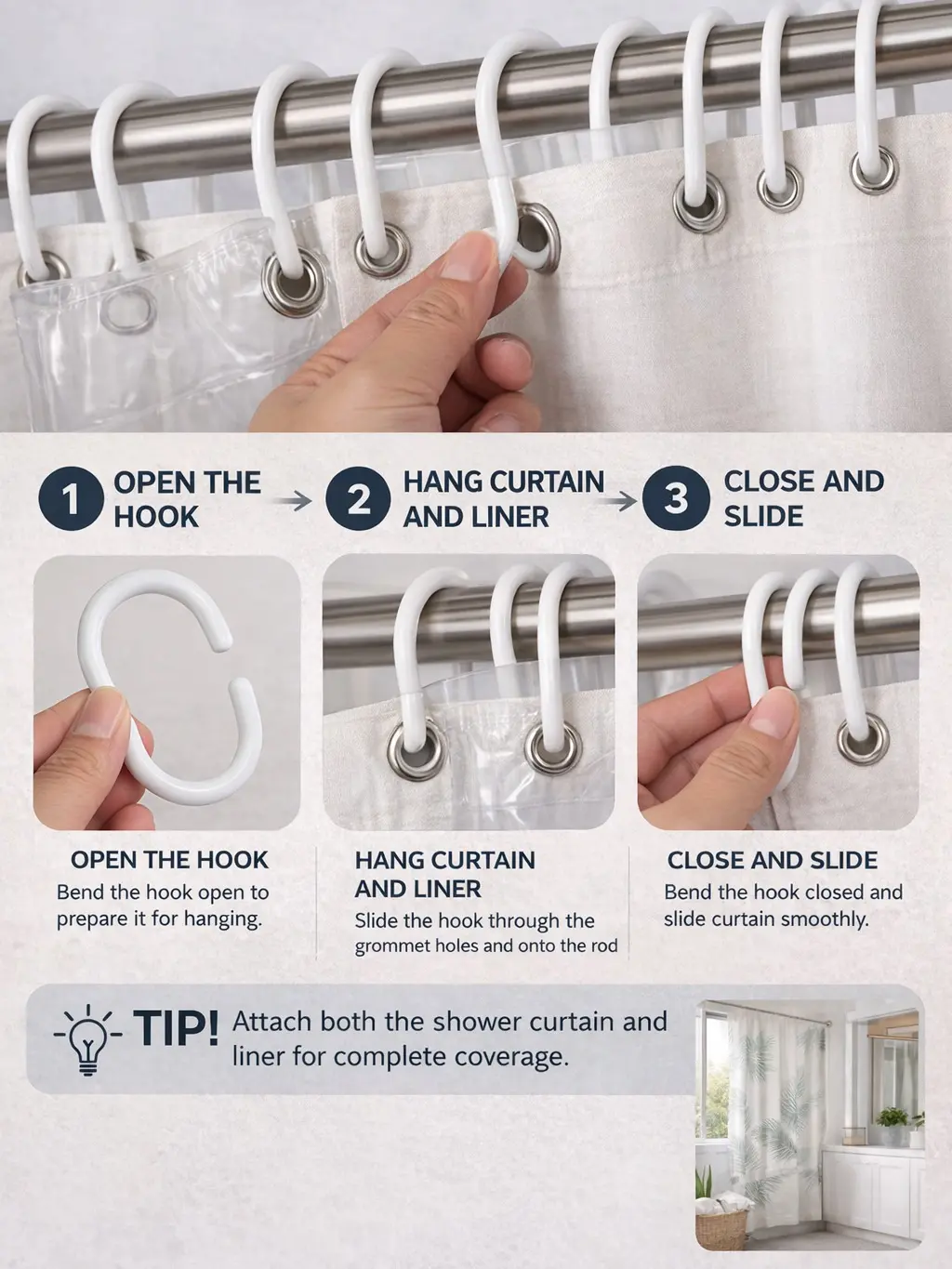 1 OPEN THE HOOK

2 HANG CURTAIN AND LINER

3 CLOSE AND SLIDE

OPEN THE HOOK
Bend the hook open to prepare it for hanging.

HANG CURTAIN AND LINER
Slide the hook through the grommet holes and onto the rod

CLOSE AND SLIDE
Bend the hook closed and slide curtain smoothly.

TIP! Attach both the shower curtain and liner for complete coverage.