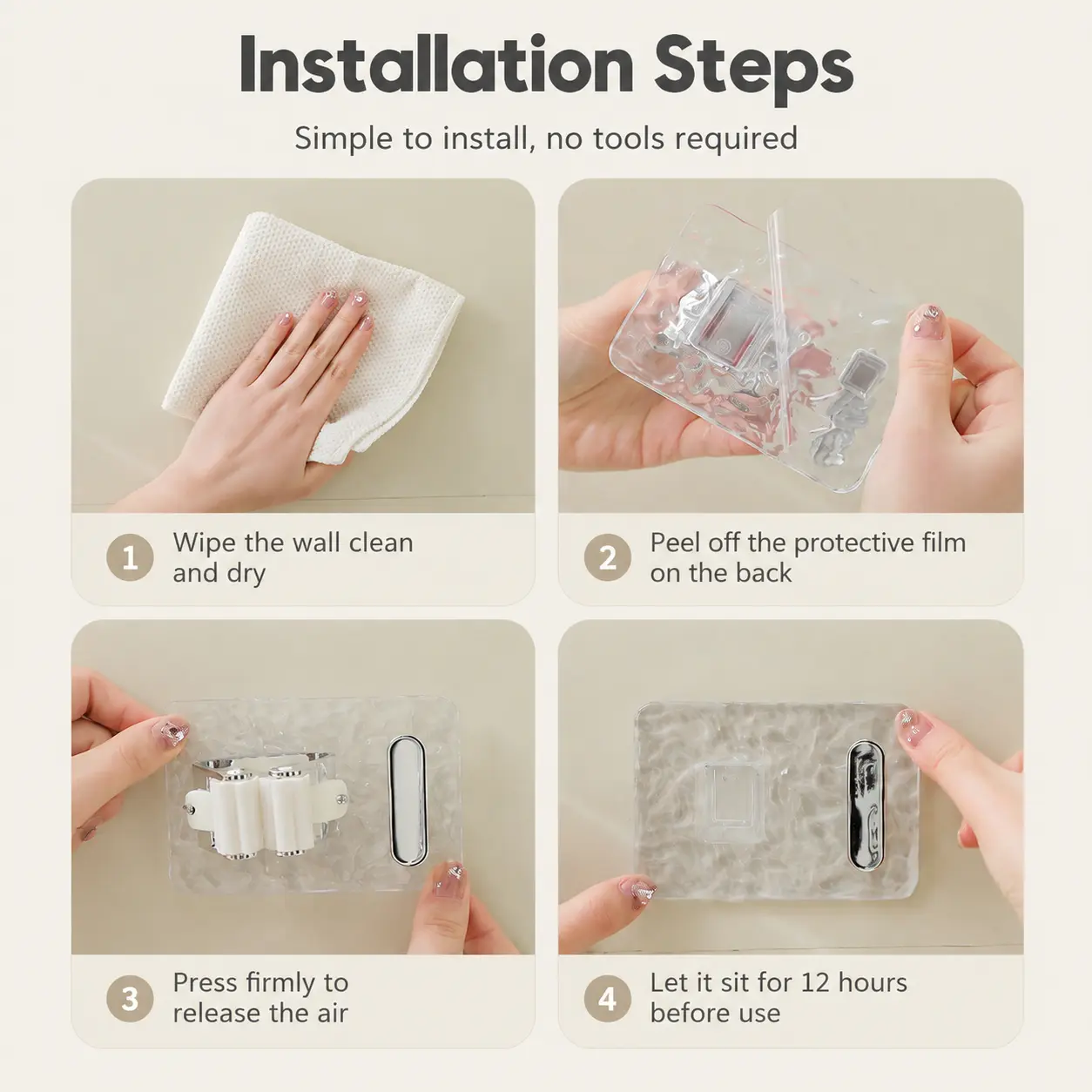 Installation Steps

Simple to install, no tools required

1 Wipe the wall clean and dry

2 Peel off the protective film on the back

3 Press firmly to release the air

4 Let it sit for 12 hours before use