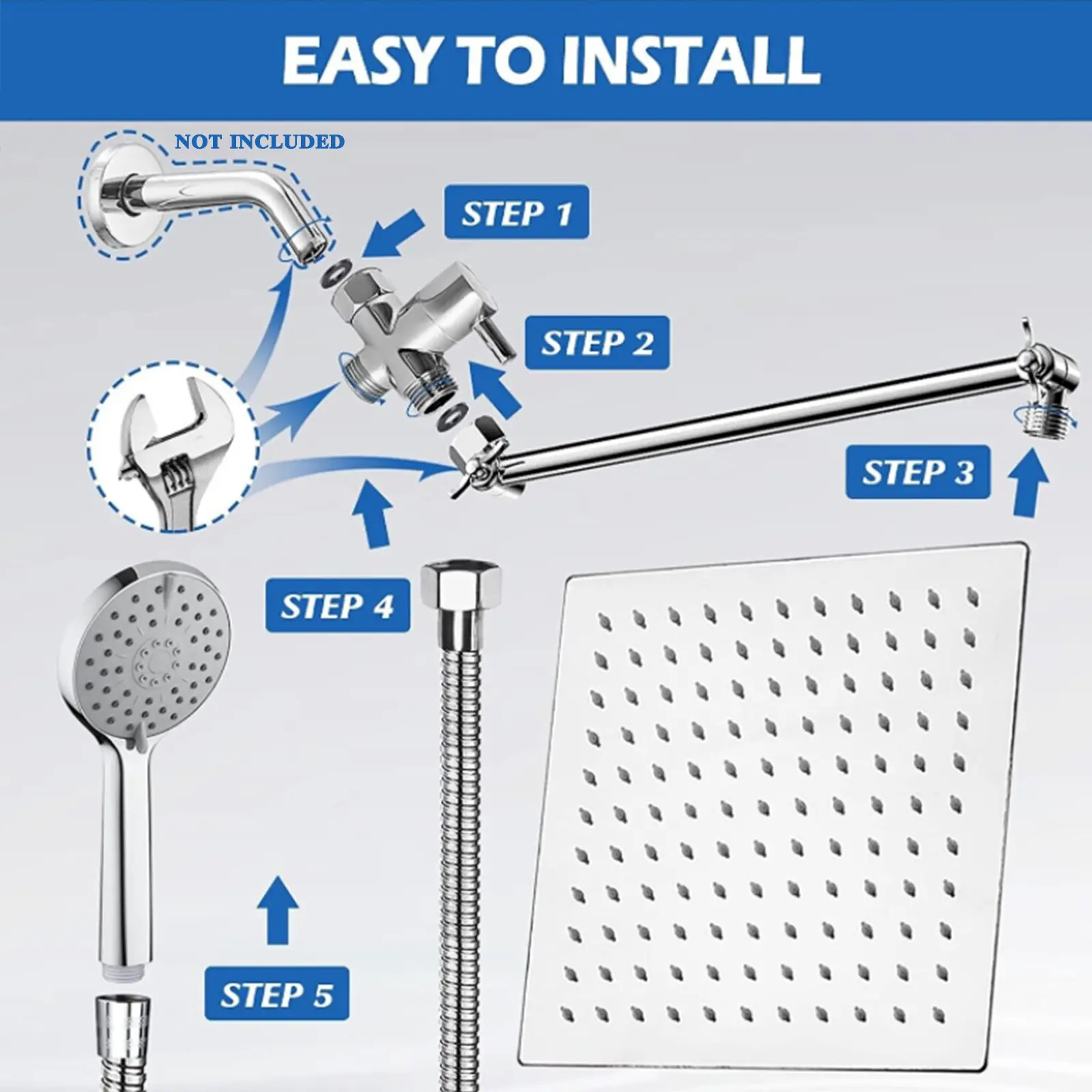 EASY TO INSTALL

NOT INCLUDED

STEP 1

STEP 2

STEP 3

STEP 4

STEP 5