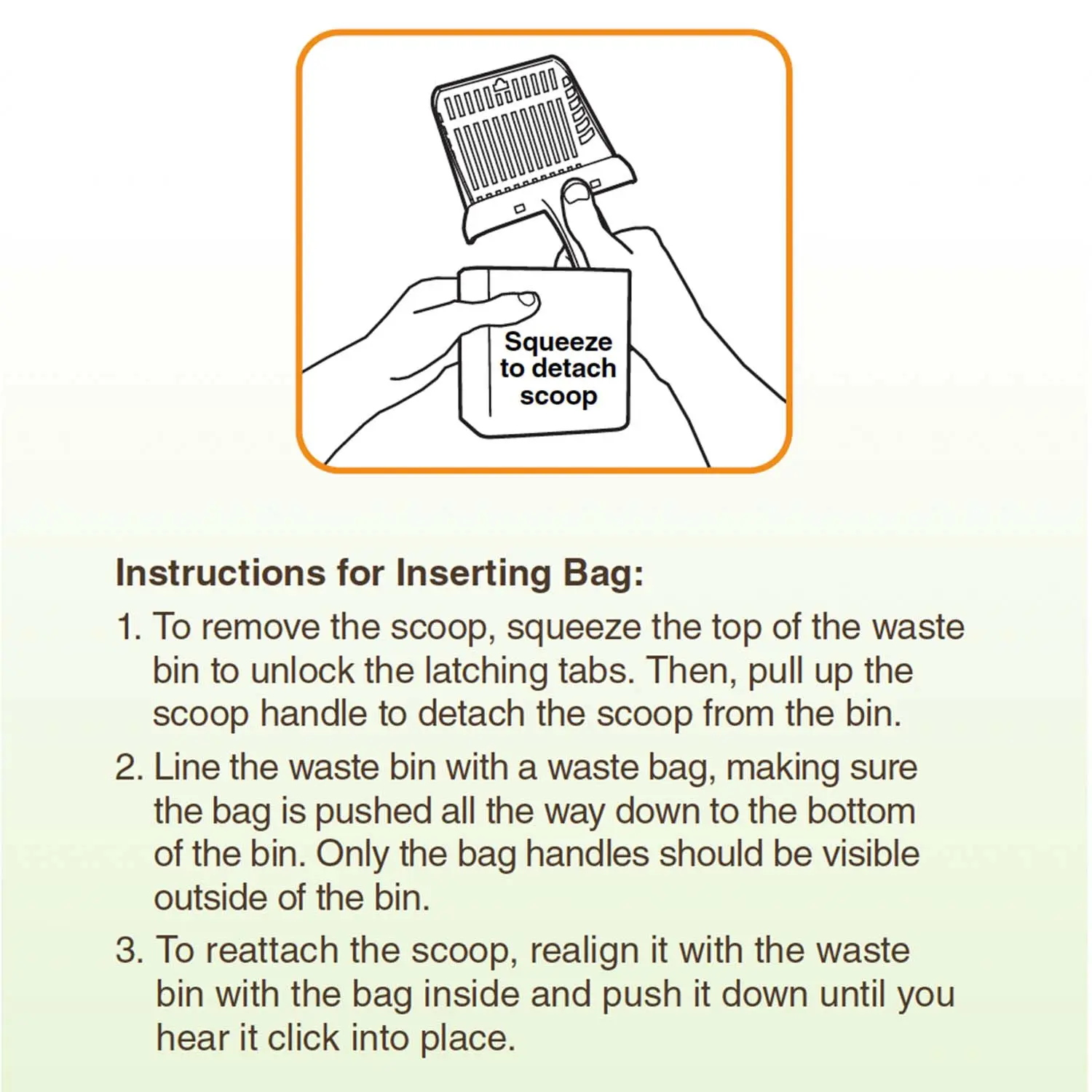 Squeeze to detach scoop

Instructions for Inserting Bag:

1. To remove the scoop, squeeze the top of the waste bin to unlock the latching tabs. Then, pull up the scoop handle to detach the scoop from the bin.

2. Line the waste bin with a waste bag, making sure the bag is pushed all the way down to the bottom of the bin. Only the bag handles should be visible outside of the bin.

3. To reattach the scoop, realign it with the waste bin with the bag inside and push it down until you hear it click into place.