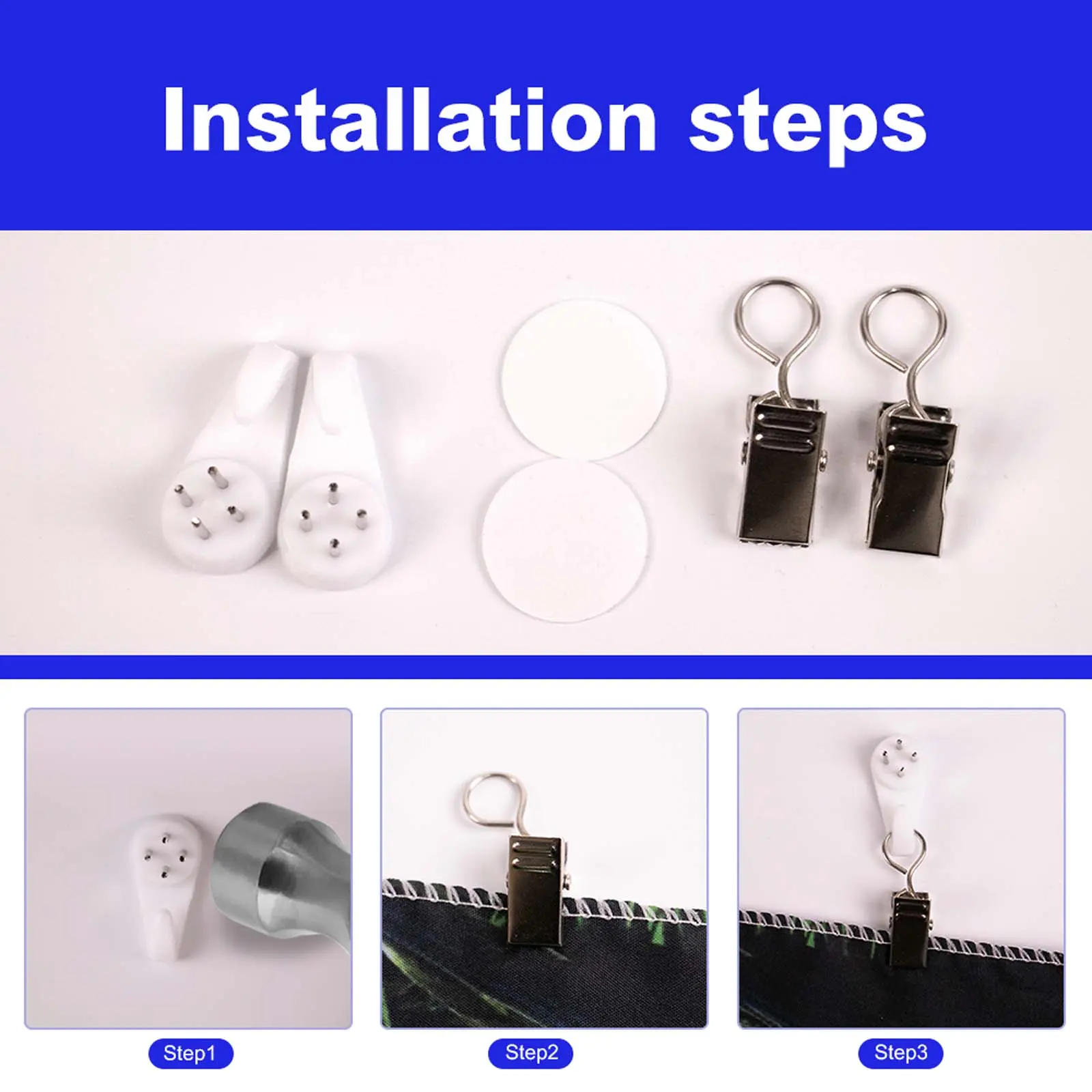 Installation steps

Step1

Step2

Step3