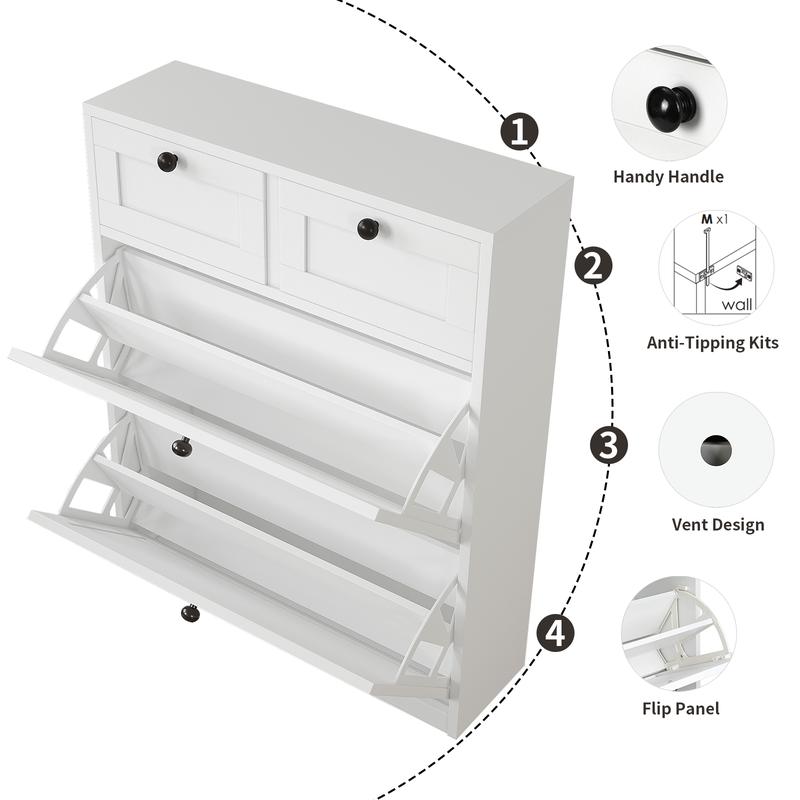 1

Handy Handle

2

M x1

wall

Anti-Tipping Kits

3

Vent Design

4

Flip Panel