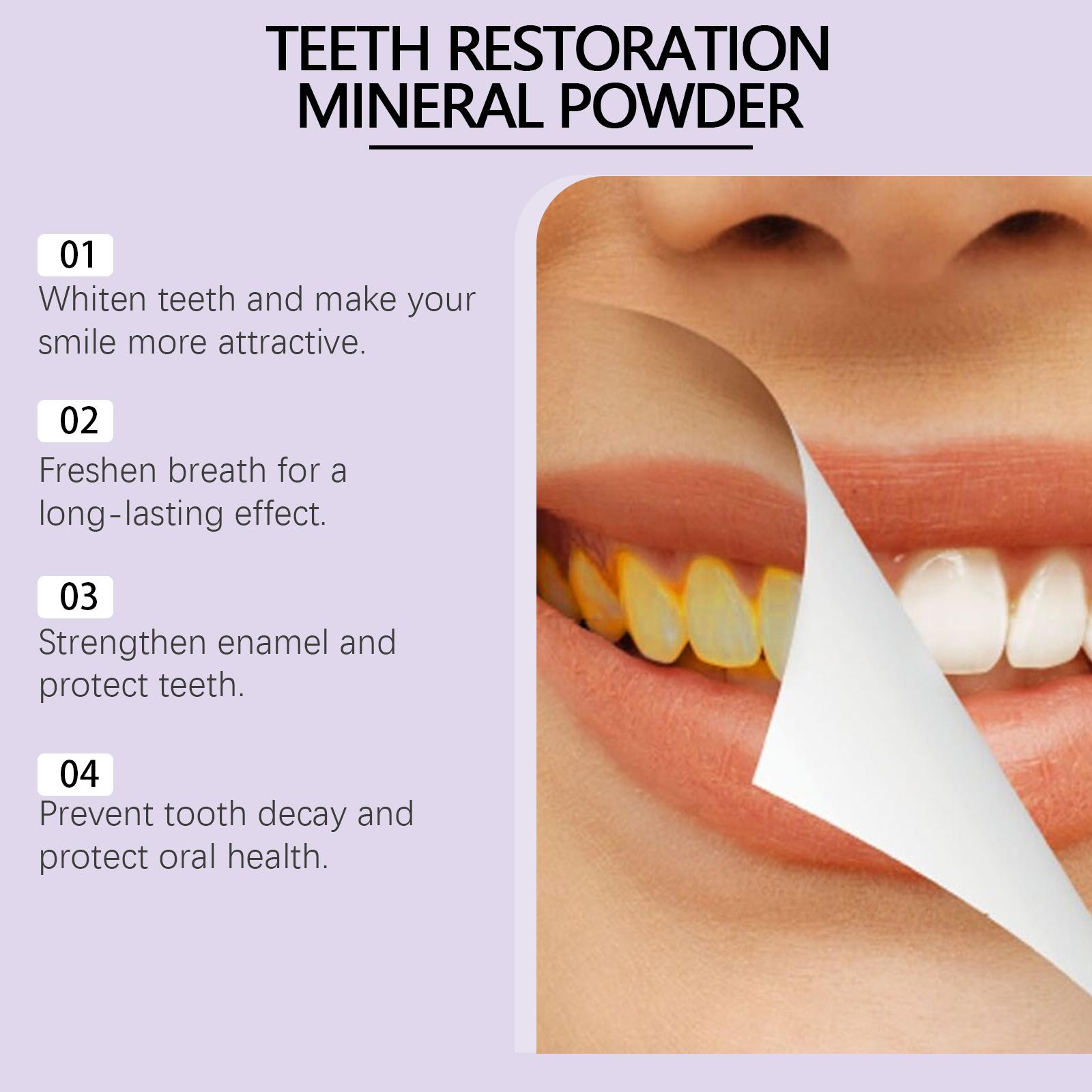 TEETH RESTORATION MINERAL POWDER

01
Whiten teeth and make your smile more attractive.

02
Freshen breath for a long-lasting effect.

03
Strengthen enamel and protect teeth.

04
Prevent tooth decay and protect oral health.