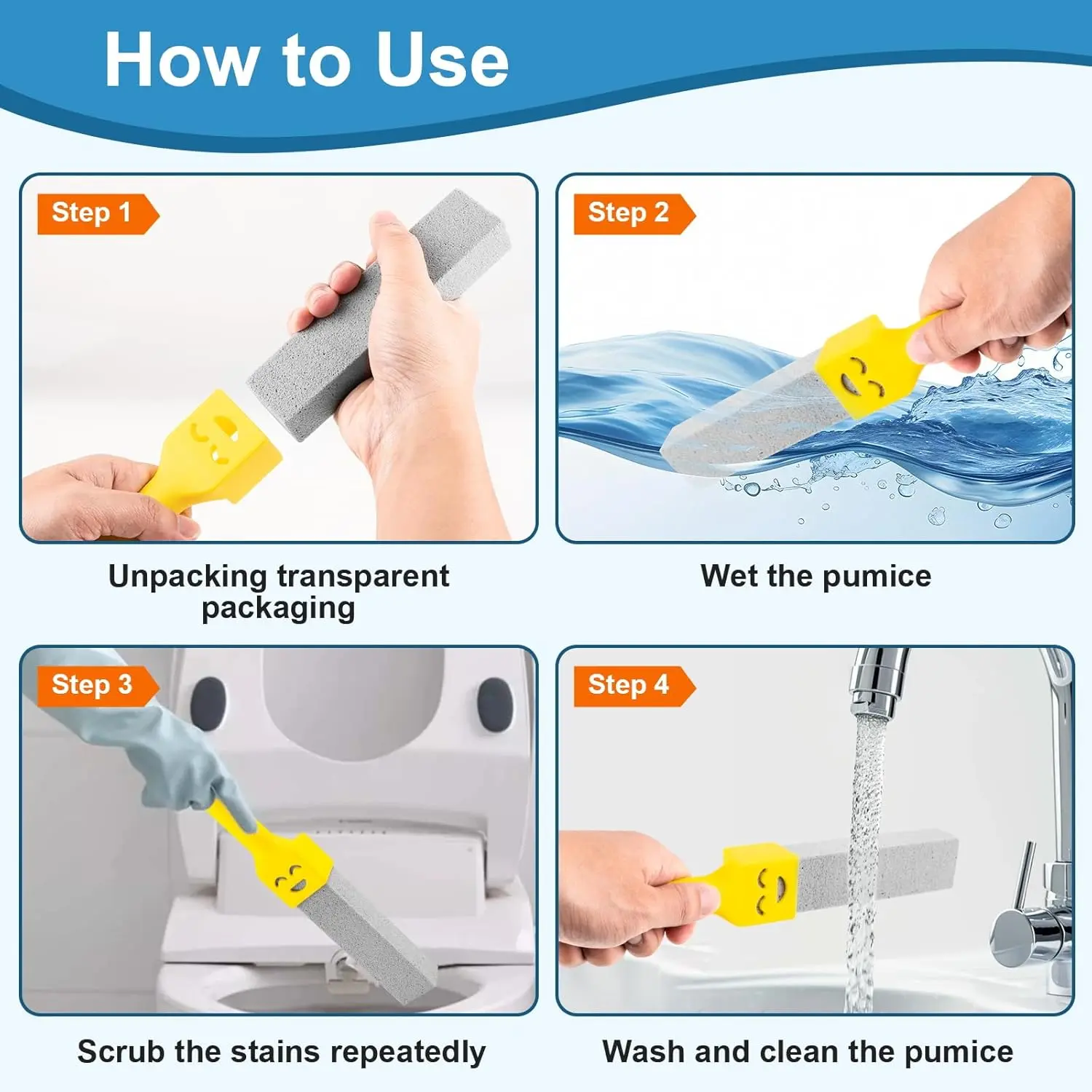 How to Use

Step 1

Unpacking transparent packaging

Step 2

Wet the pumice

Step 3

Scrub the stains repeatedly

Step 4

Wash and clean the pumice