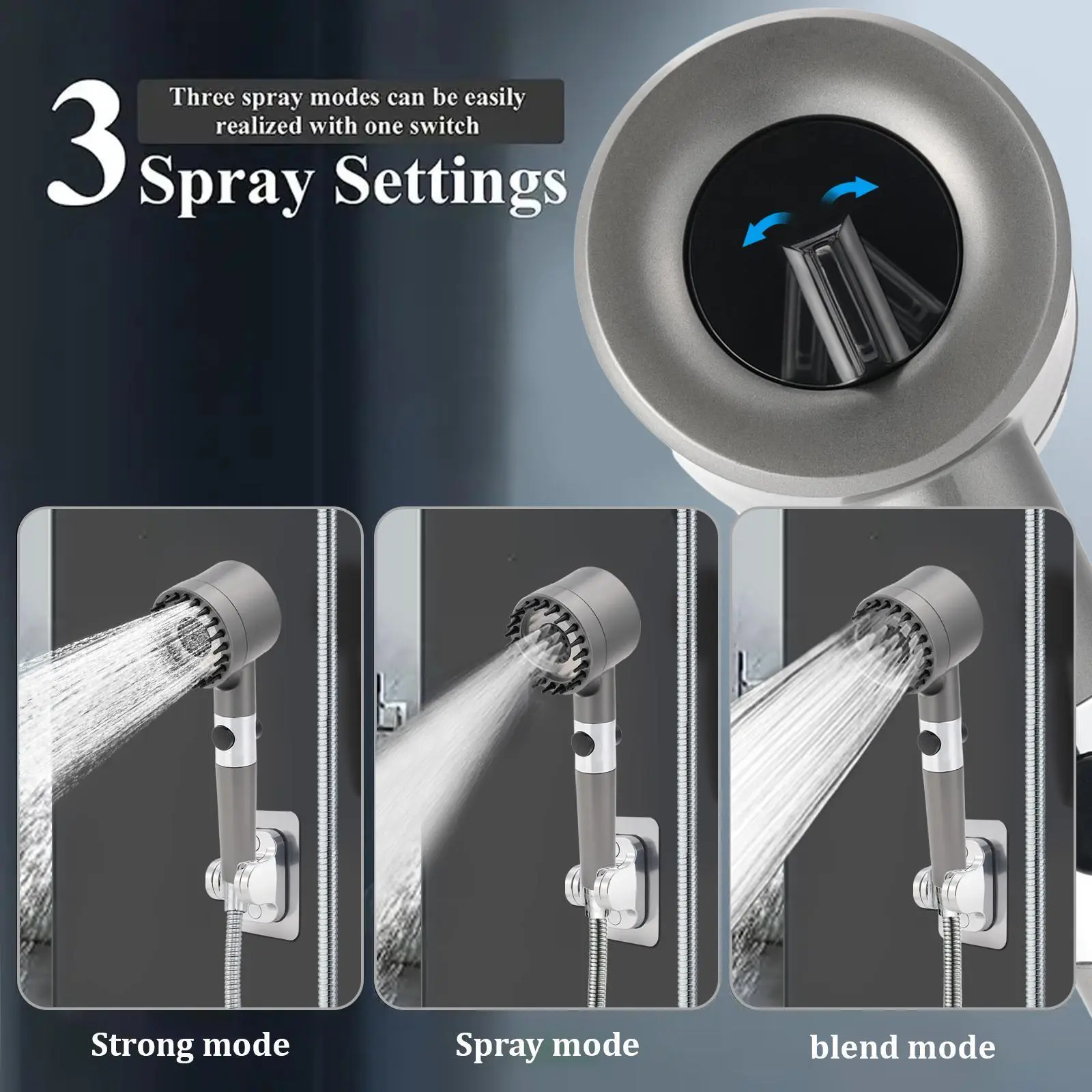 3 Spray Settings

Three spray modes can be easily realized with one switch

Strong mode

Spray mode

blend mode