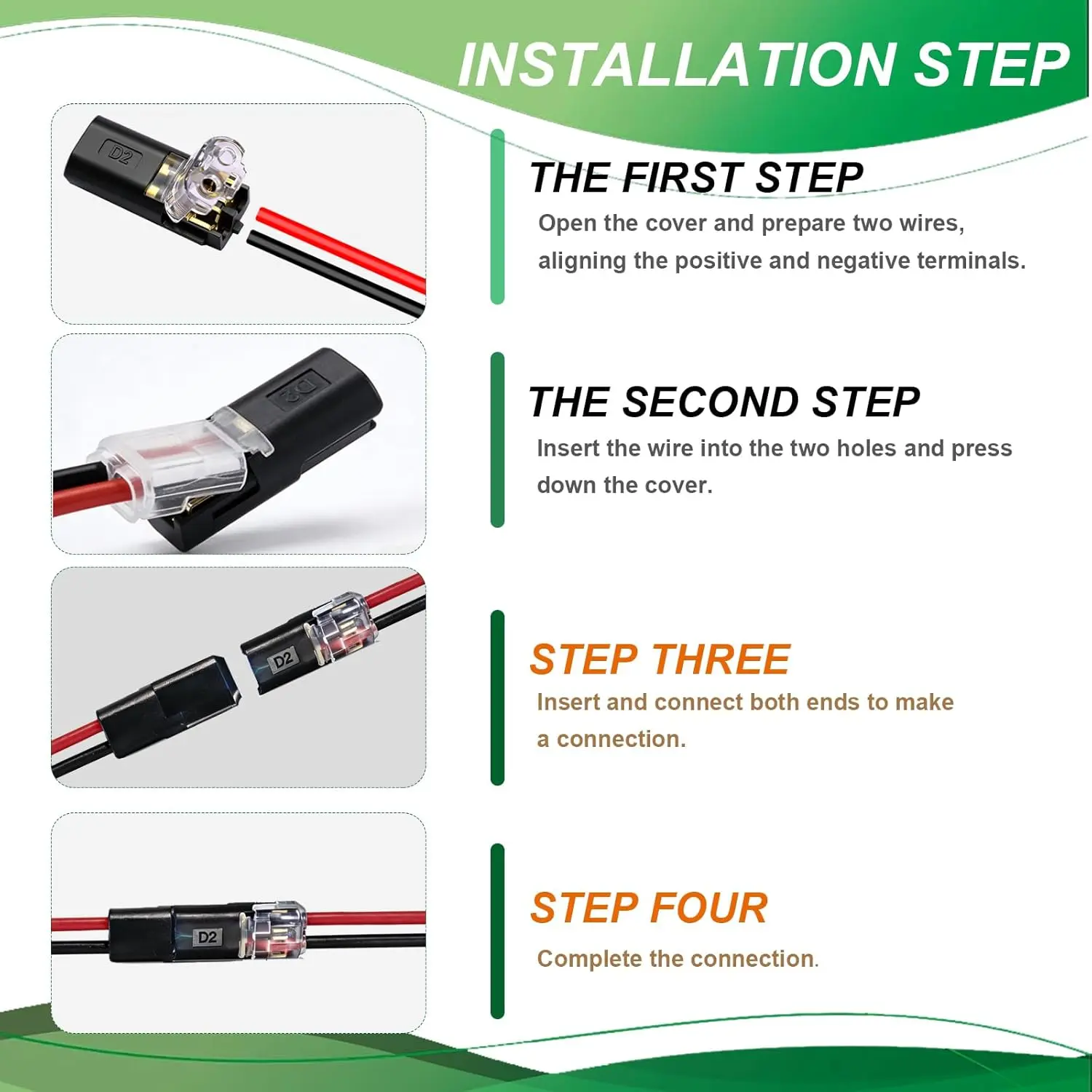 INSTALLATION STEP

D2

THE FIRST STEP
Open the cover and prepare two wires, aligning the positive and negative terminals.

D2

THE SECOND STEP
Insert the wire into the two holes and press down the cover.

D2

STEP THREE
Insert and connect both ends to make a connection.

D2

STEP FOUR
Complete the connection.