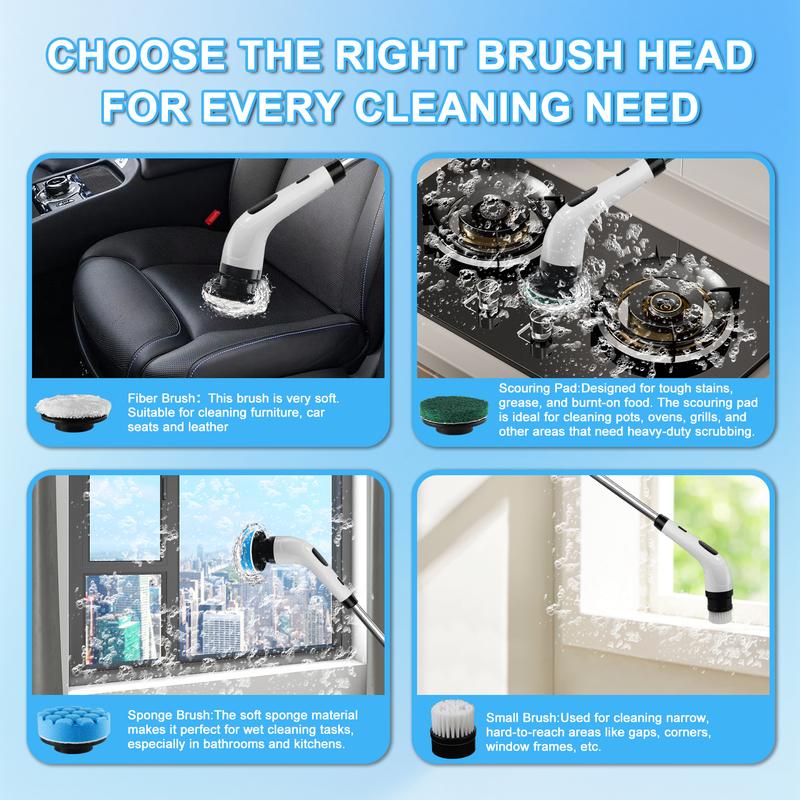 CHOOSE THE RIGHT BRUSH HEAD FOR EVERY CLEANING NEED

Fiber Brush：This brush is very soft. Suitable for cleaning furniture, car seats and leather

Scouring Pad:Designed for tough stains, grease, and burnt-on food. The scouring pad is ideal for cleaning pots, ovens, grills, and other areas that need heavy-duty scrubbing.

Sponge Brush:The soft sponge material makes it perfect for wet cleaning tasks, especially in bathrooms and kitchens.

Small Brush:Used for cleaning narrow, hard-to-reach areas like gaps, corners, window frames, etc.