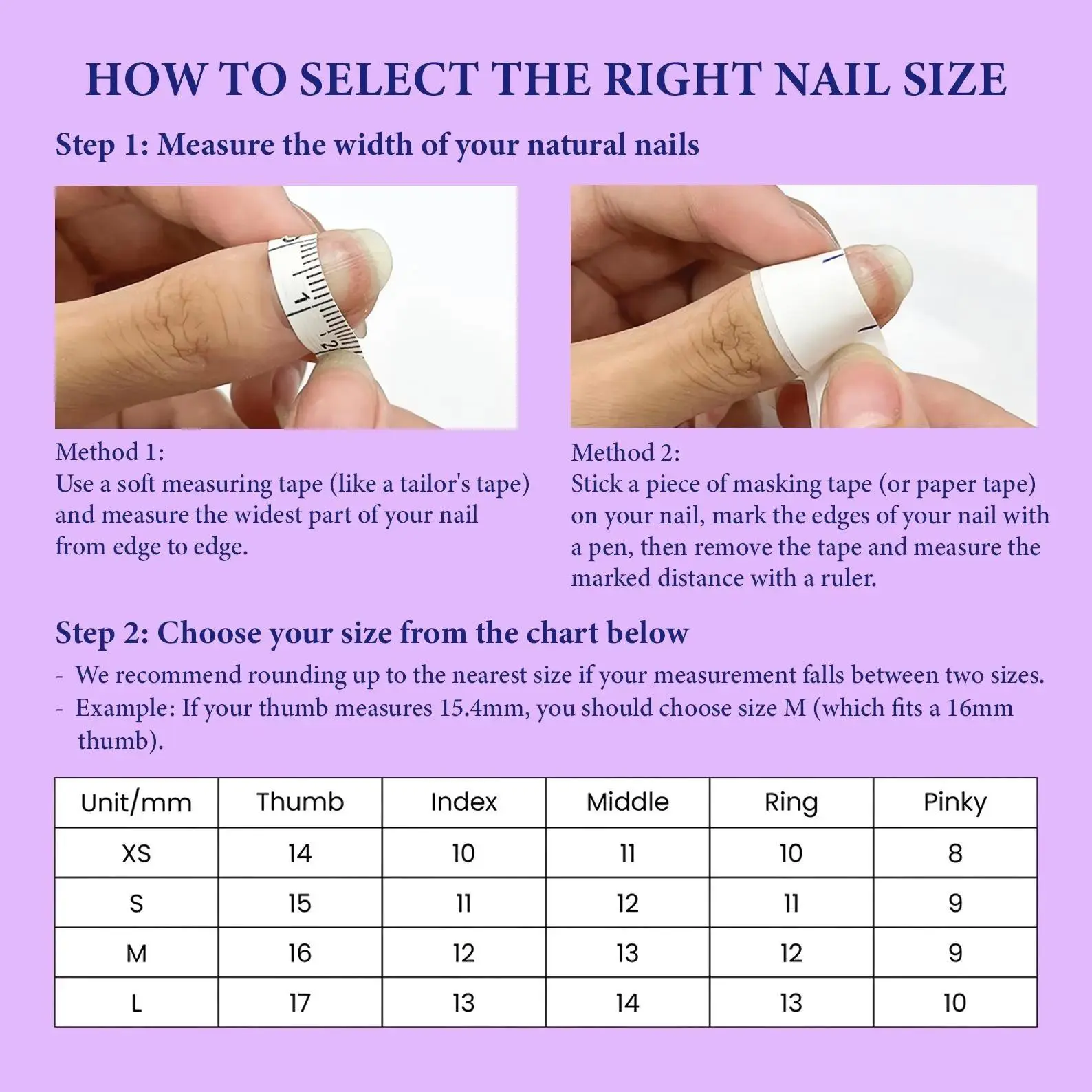 HOW TO SELECT THE RIGHT NAIL SIZE

Step 1: Measure the width of your natural nails

1

2

Method 1:
Use a soft measuring tape (like a tailor's tape) and measure the widest part of your nail from edge to edge.

Method 2:
Stick a piece of masking tape (or paper tape) on your nail, mark the edges of your nail with a pen, then remove the tape and measure the marked distance with a ruler.

Step 2: Choose your size from the chart below

- We recommend rounding up to the nearest size if your measurement falls between two sizes.
- Example: If your thumb measures 15.4mm, you should choose size M (which fits a 16mm thumb).

| Unit/mm | Thumb | Index | Middle | Ring | Pinky |
|---|---|---|---|---|---|
| XS | 14 | 10 | 11 | 10 | 8 |
| S | 15 | 11 | 12 | 11 | 9 |
| M | 16 | 12 | 13 | 12 | 9 |
| L | 17 | 13 | 14 | 13 | 10 |