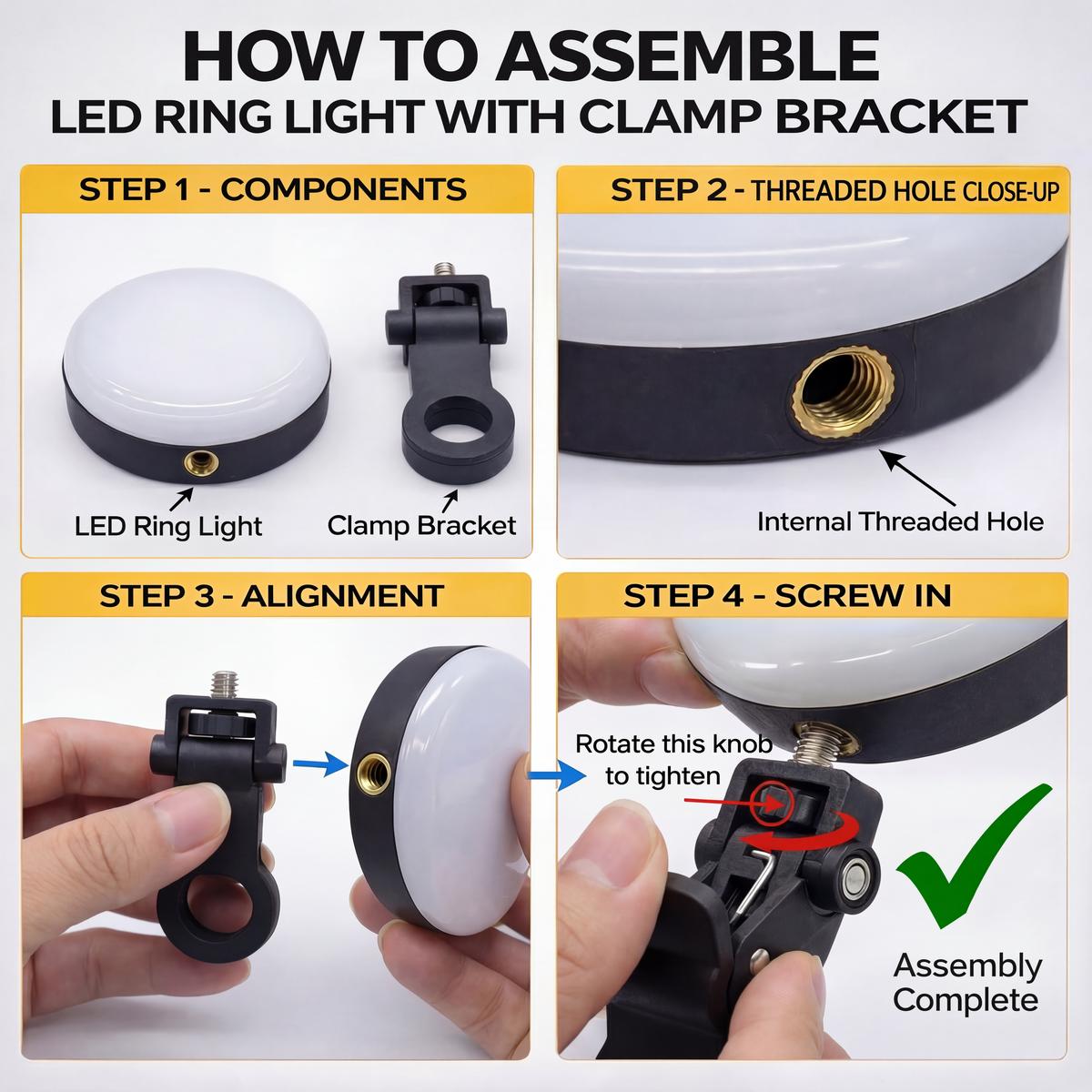 HOW TO ASSEMBLE
LED RING LIGHT WITH CLAMP BRACKET

STEP 1 - COMPONENTS

LED Ring Light

Clamp Bracket

STEP 2 - THREADED HOLE CLOSE-UP

Internal Threaded Hole

STEP 3 - ALIGNMENT

STEP 4 - SCREW IN

Rotate this knob to tighten

Assembly Complete