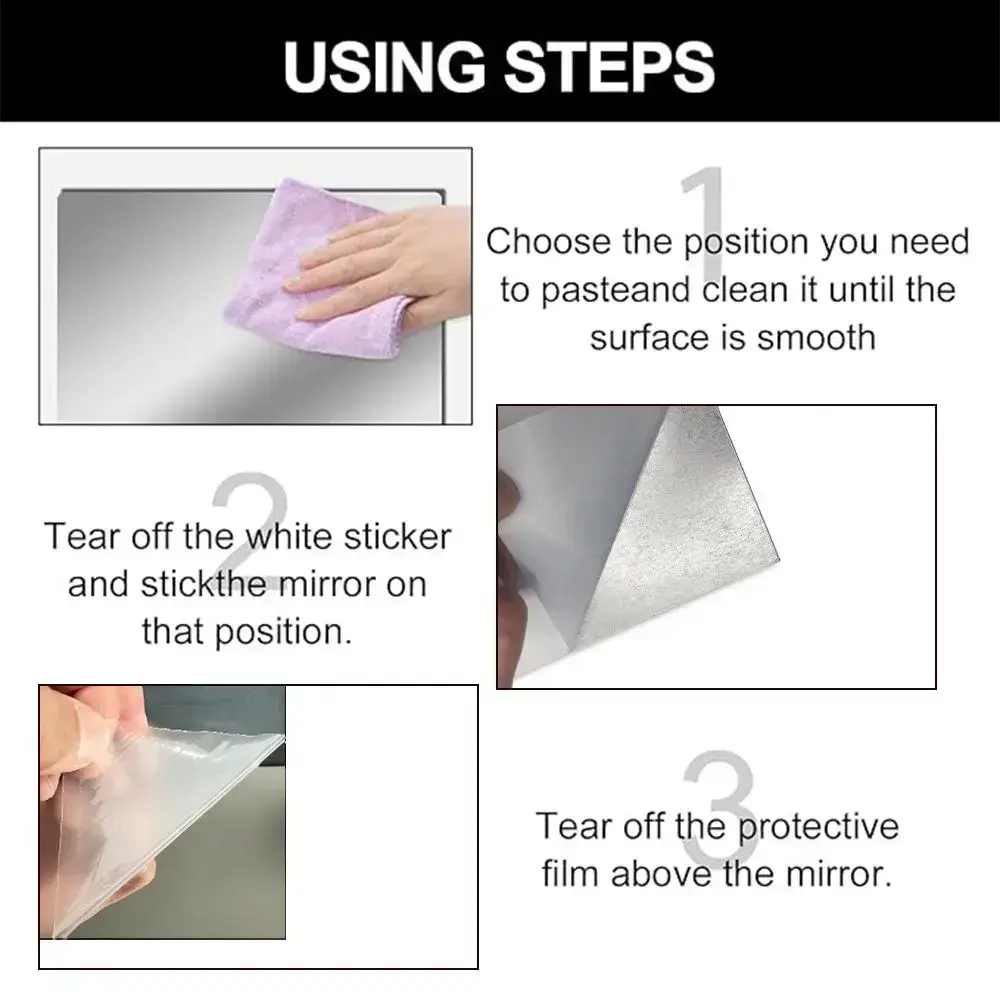 USING STEPS

1

Choose the position you need to pasteand clean it until the surface is smooth

2

Tear off the white sticker and stickthe mirror on that position.

3

Tear off the protective film above the mirror.