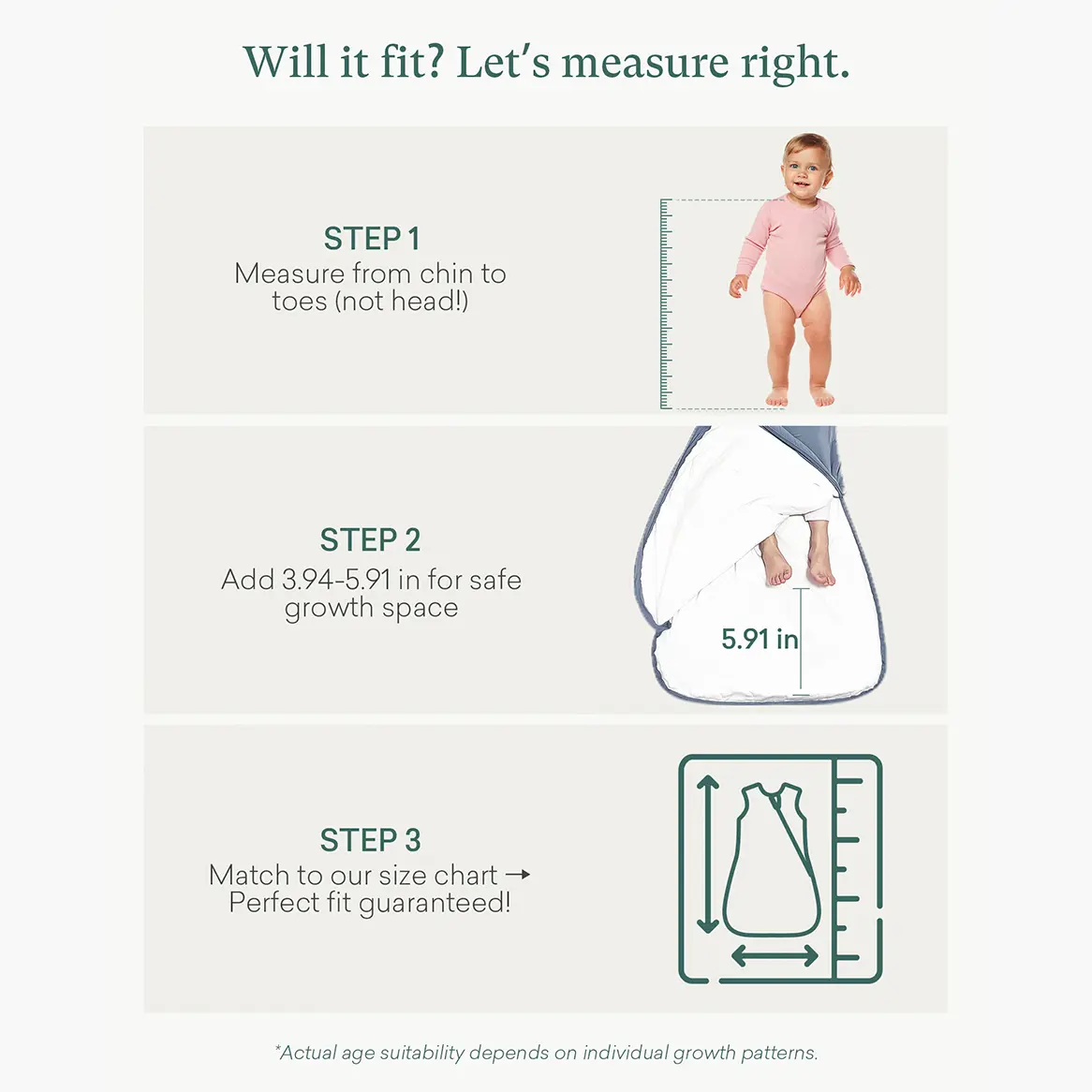 Will it fit? Let's measure right.

STEP 1
Measure from chin to toes (not head!)

STEP 2
Add 3.94-5.91 in for safe growth space

5.91 in

STEP 3
Match to our size chart → Perfect fit guaranteed!

*Actual age suitability depends on individual growth patterns.