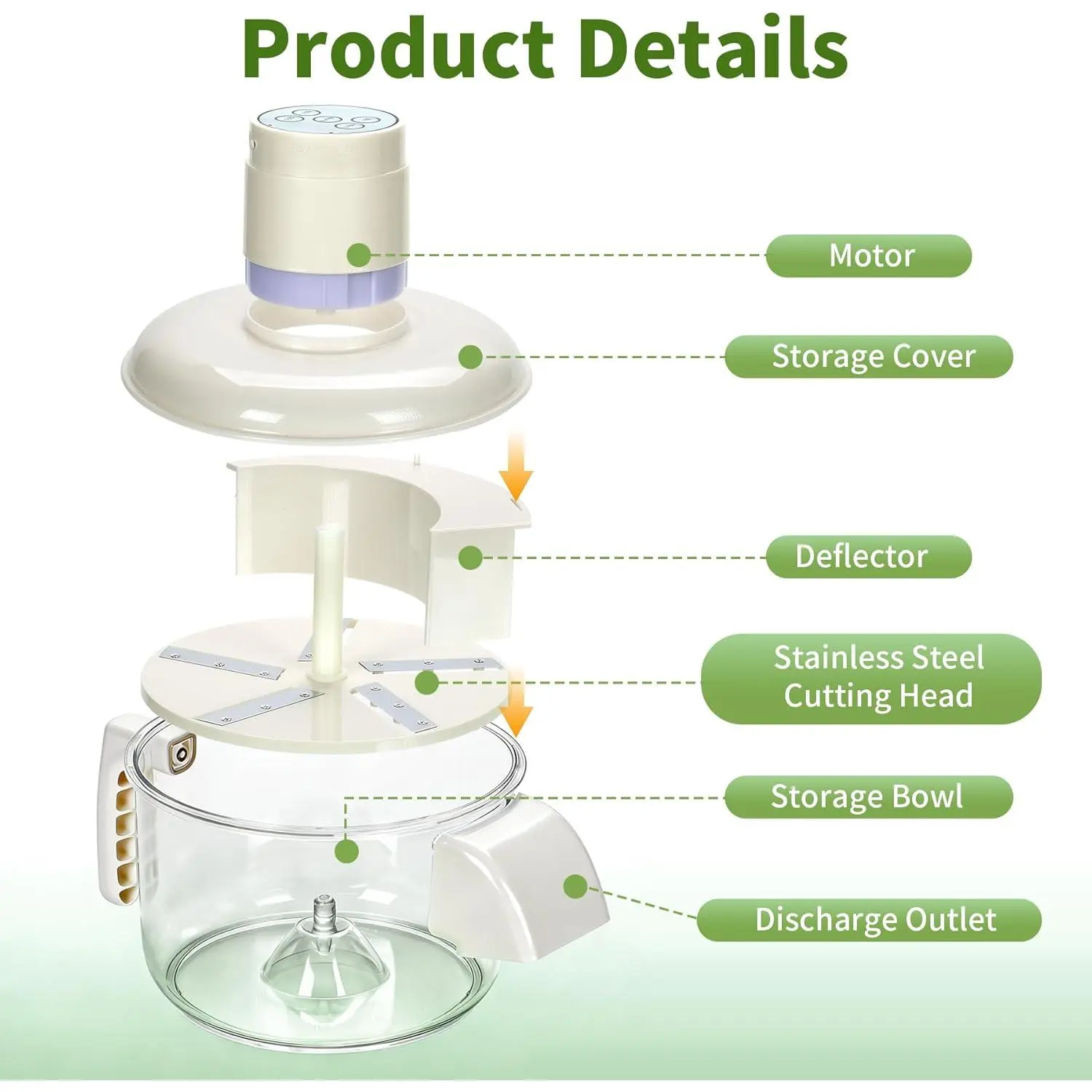 Product Details

Motor

Storage Cover

Deflector

Stainless Steel Cutting Head

Storage Bowl

Discharge Outlet