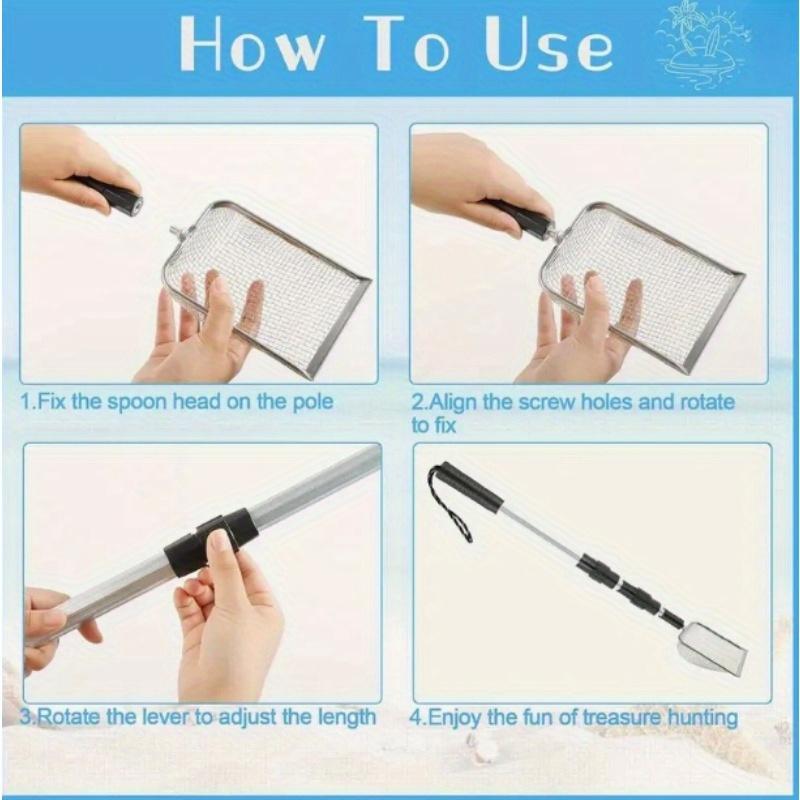 How To Use

1.Fix the spoon head on the pole

2.Align the screw holes and rotate to fix

3.Rotate the lever to adjust the length

4.Enjoy the fun of treasure hunting