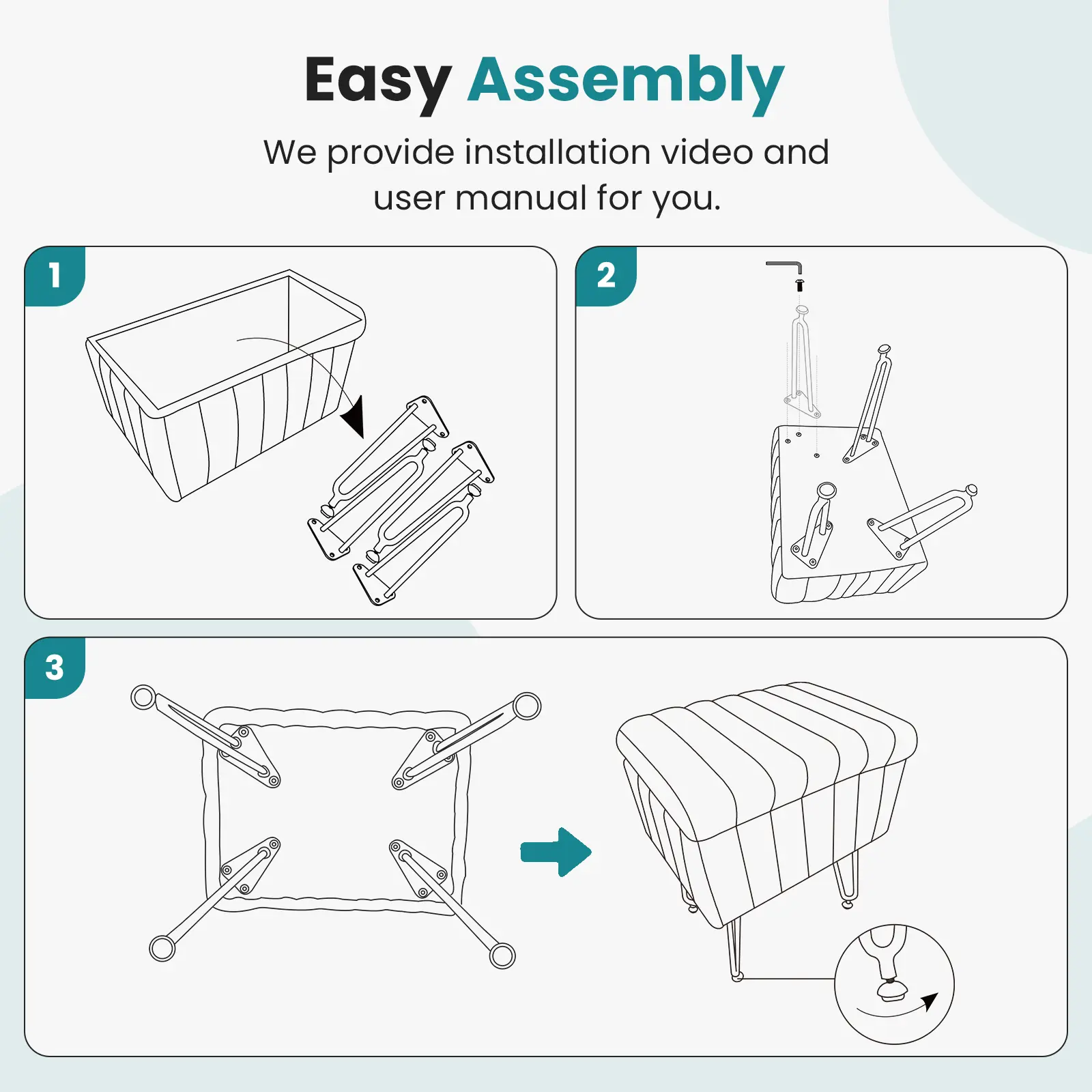 Easy Assembly

We provide installation video and user manual for you.

1

2

3