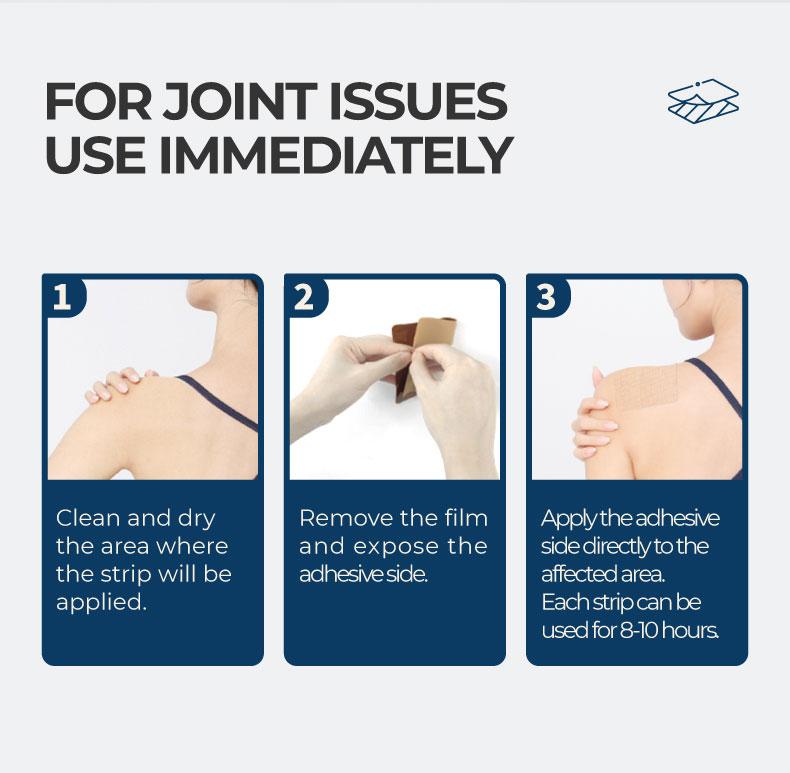 FOR JOINT ISSUES
USE IMMEDIATELY

1

Clean and dry the area where the strip will be applied.

2

Remove the film and expose the adhesive side.

3

Apply the adhesive side directly to the affected area.
Each strip can be used for 8-10 hours.