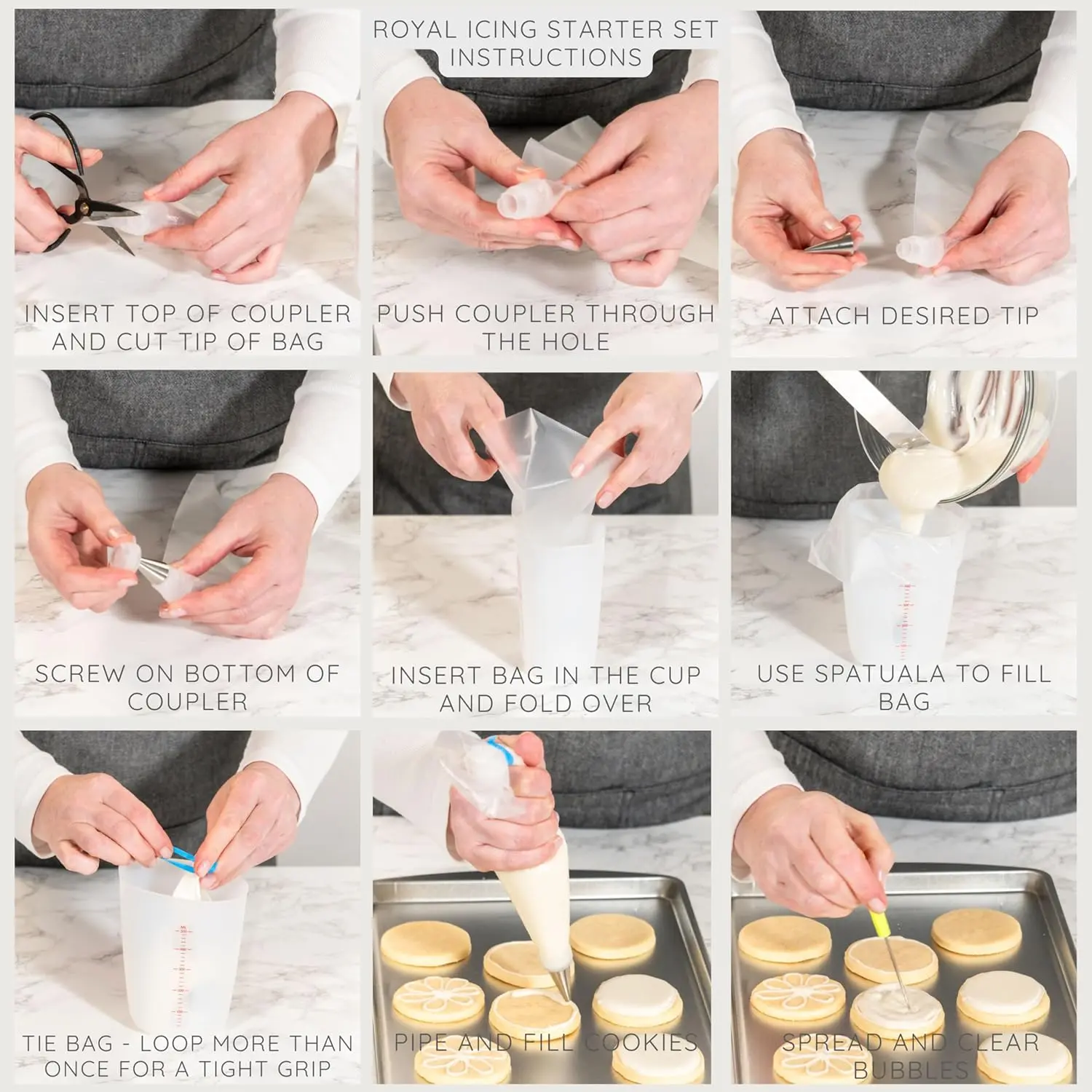 ROYAL ICING STARTER SET INSTRUCTIONS

INSERT TOP OF COUPLER AND CUT TIP OF BAG

PUSH COUPLER THROUGH THE HOLE

ATTACH DESIRED TIP

SCREW ON BOTTOM OF COUPLER

INSERT BAG IN THE CUP AND FOLD OVER

USE SPATUALA TO FILL BAG

TIE BAG - LOOP MORE THAN ONCE FOR A TIGHT GRIP

PIPE AND FILL COOKIES

SPREAD AND CLEAR BUBBLES