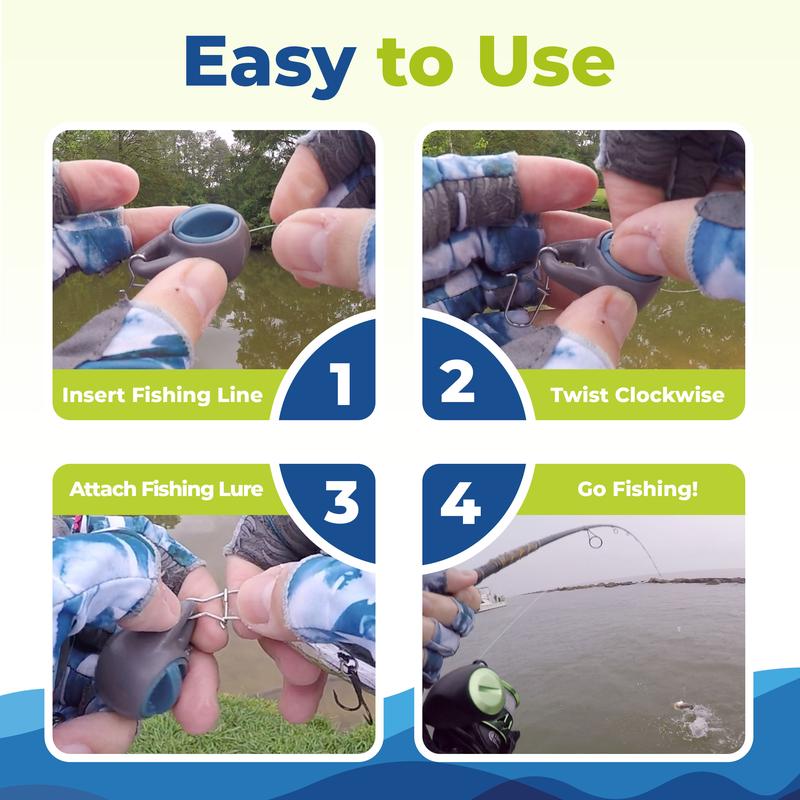 Easy to Use

Insert Fishing Line 1

2 Twist Clockwise

Attach Fishing Lure 3

4 Go Fishing!