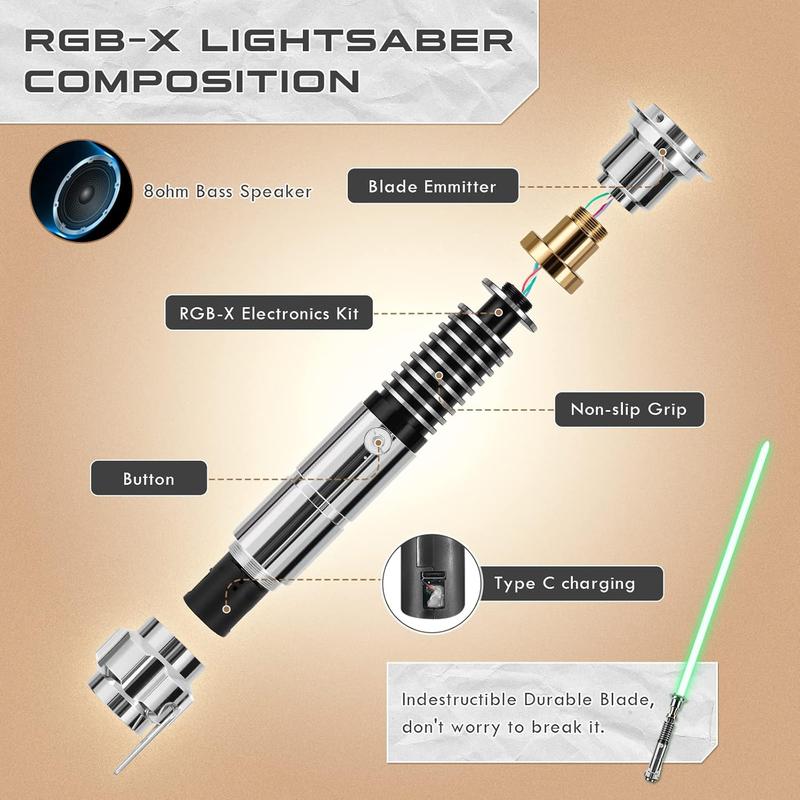 RGB-X LIGHTSABER COMPOSITION

8ohm Bass Speaker

Blade Emmitter

RGB-X Electronics Kit

Non-slip Grip

Button

Type C charging

Indestructible Durable Blade, don't worry to break it.