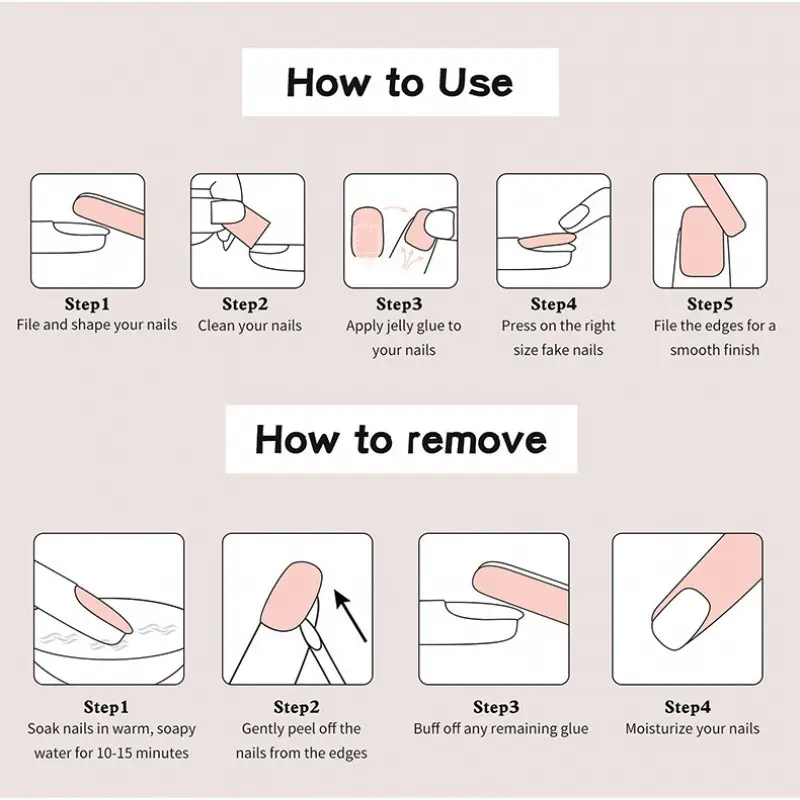 How to Use

Step1
File and shape your nails

Step2
Clean your nails

Step3
Apply jelly glue to your nails

Step4
Press on the right size fake nails

Step5
File the edges for a smooth finish

How to remove

Step1
Soak nails in warm, soapy water for 10-15 minutes

Step2
Gently peel off the nails from the edges

Step3
Buff off any remaining glue

Step4
Moisturize your nails