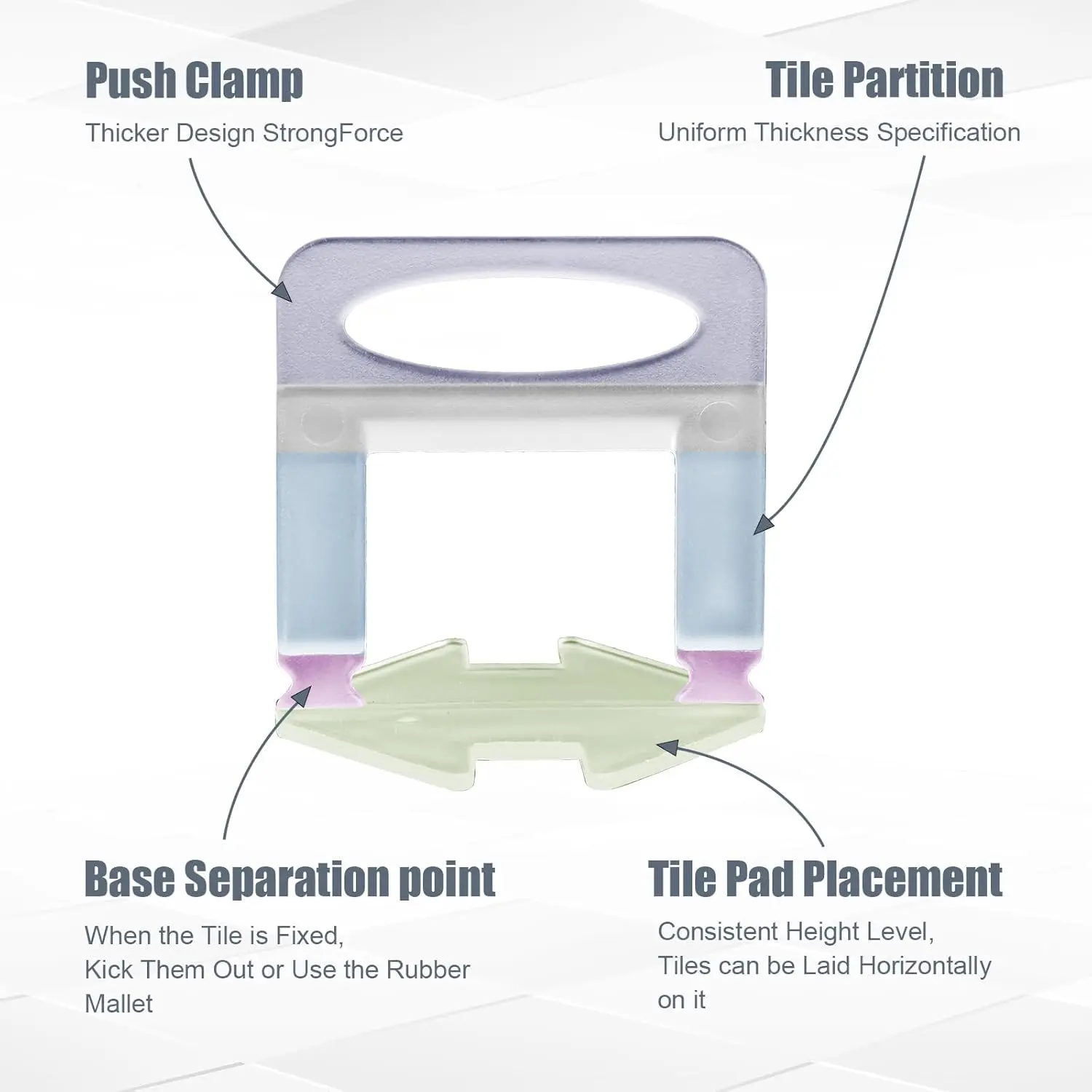 Push Clamp

Thicker Design StrongForce

Tile Partition

Uniform Thickness Specification

Base Separation point

When the Tile is Fixed, Kick Them Out or Use the Rubber Mallet

Tile Pad Placement

Consistent Height Level, Tiles can be Laid Horizontally on it