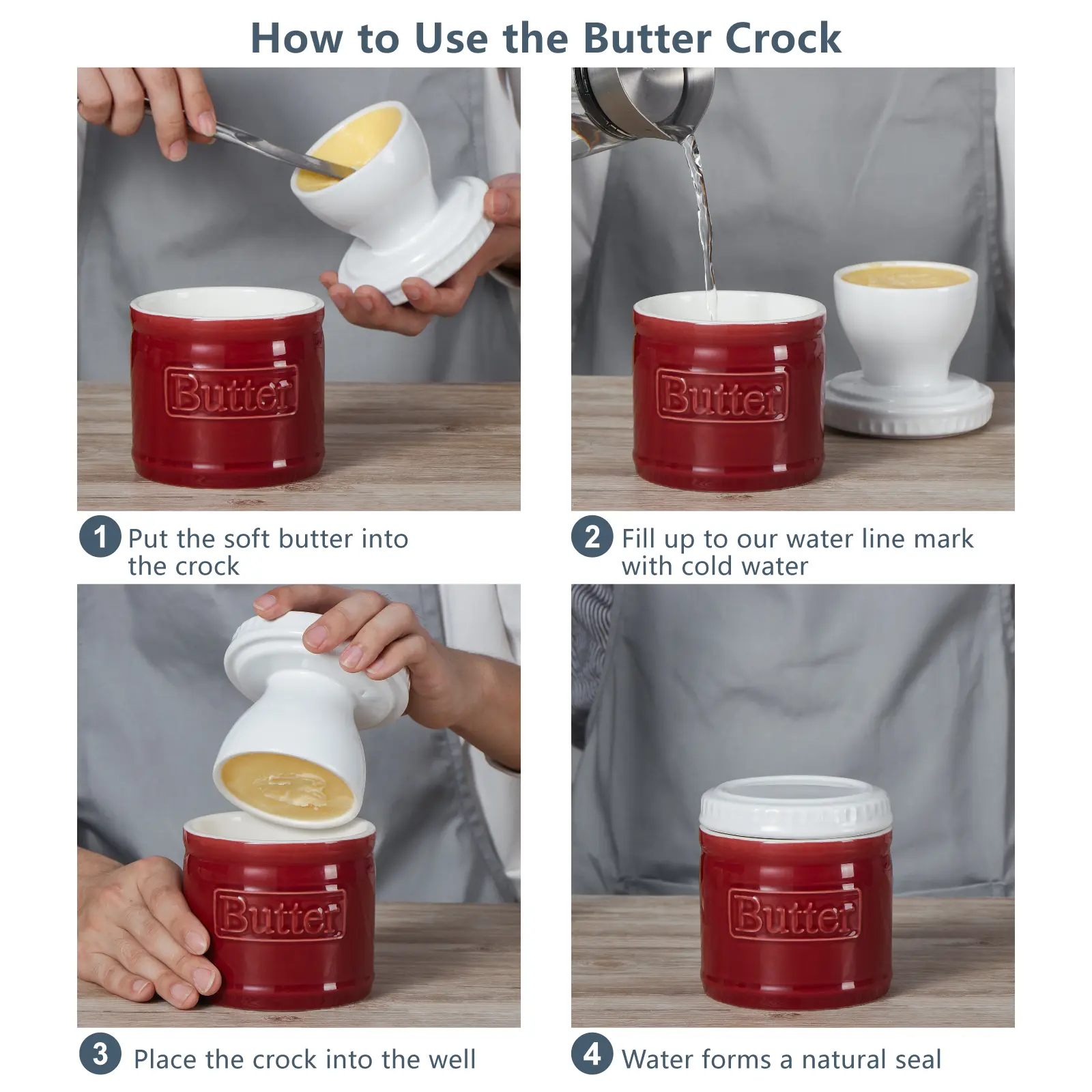 How to Use the Butter Crock

Butter

1 Put the soft butter into the crock

Butter

2 Fill up to our water line mark with cold water

Butter

3 Place the crock into the well

Butter

4 Water forms a natural seal