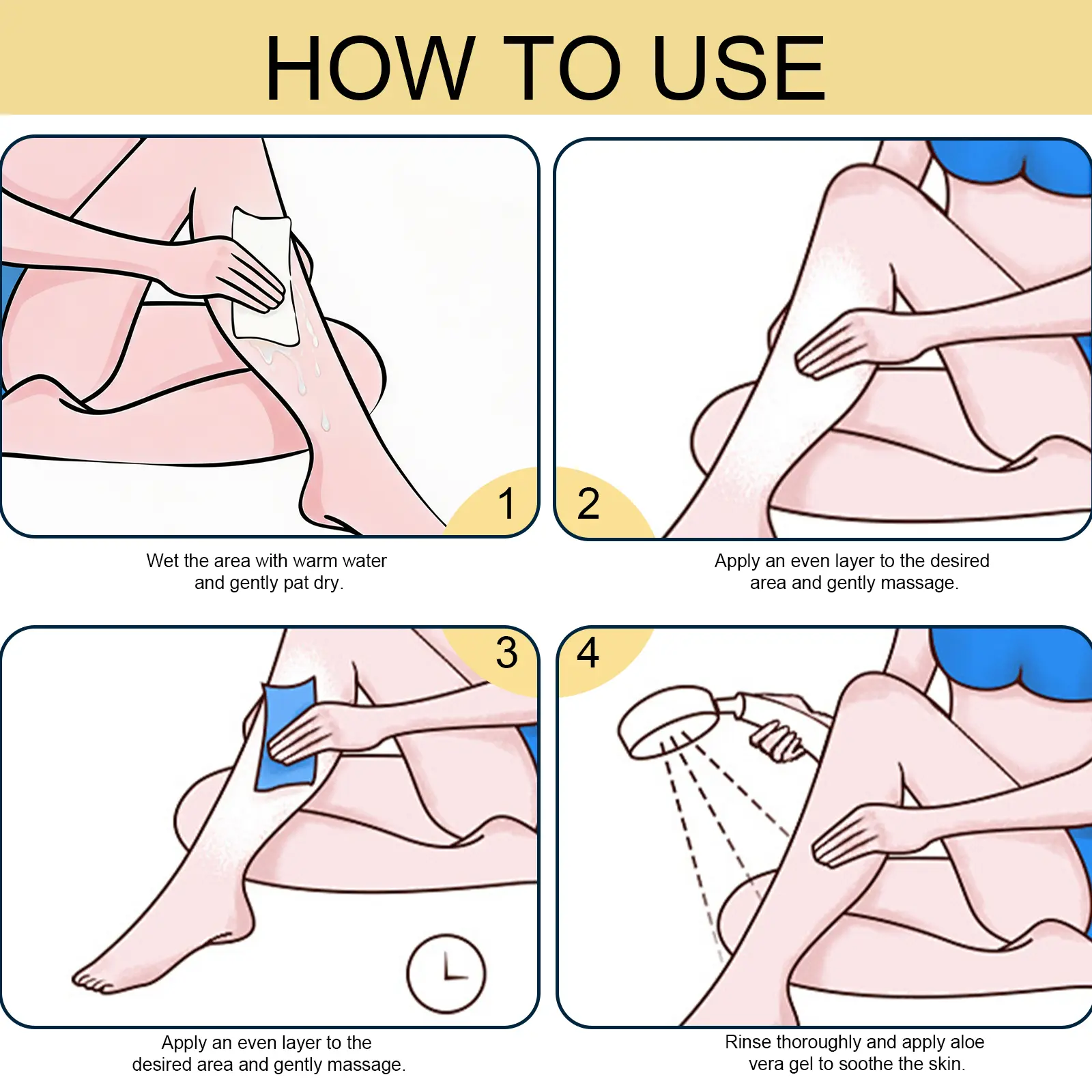 HOW TO USE

1

Wet the area with warm water and gently pat dry.

2

Apply an even layer to the desired area and gently massage.

3

Apply an even layer to the desired area and gently massage.

4

Rinse thoroughly and apply aloe vera gel to soothe the skin.