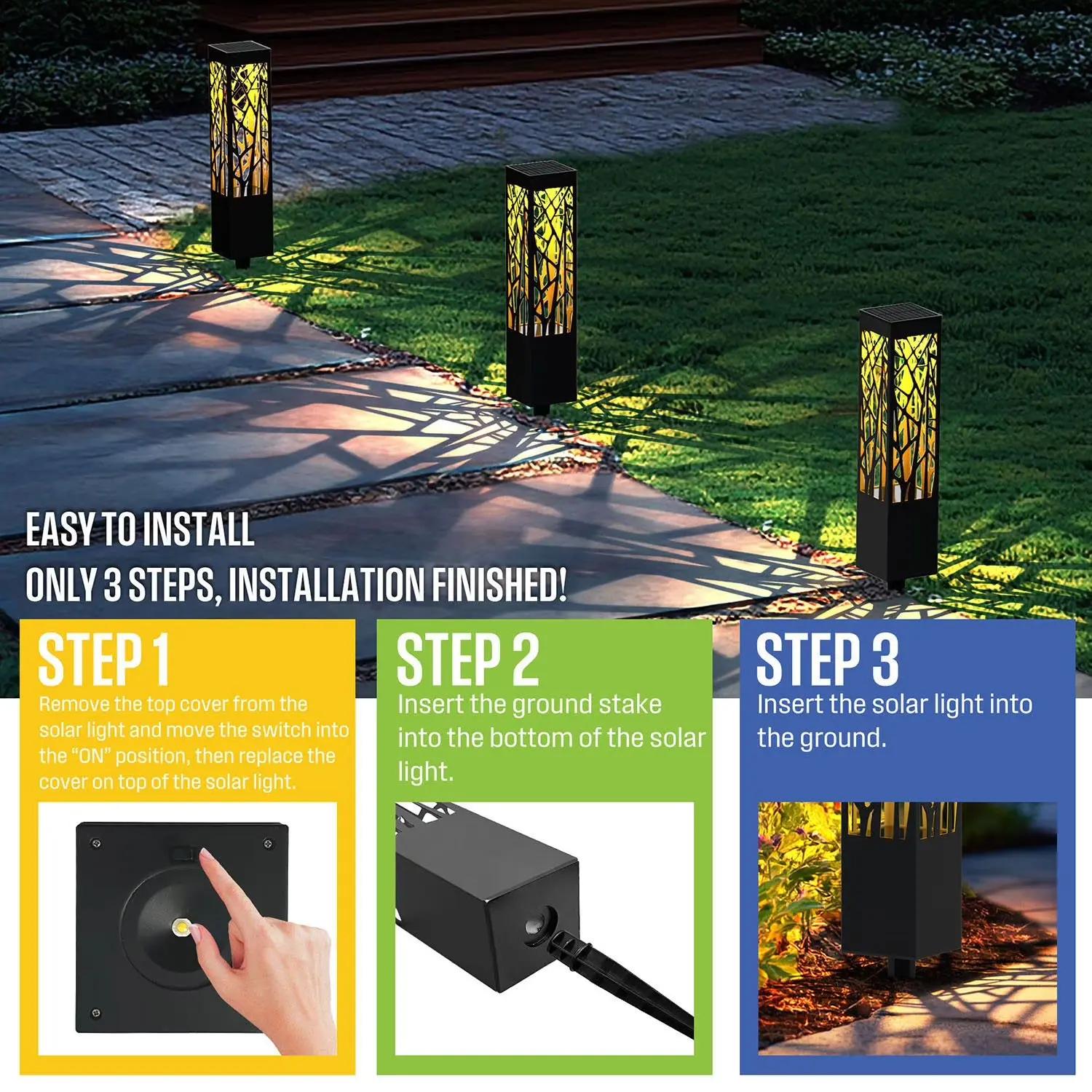 EASY TO INSTALL

ONLY 3 STEPS, INSTALLATION FINISHED!

STEP 1

Remove the top cover from the solar light and move the switch into the "ON" position, then replace the cover on top of the solar light.

STEP 2

Insert the ground stake into the bottom of the solar light.

STEP 3

Insert the solar light into the ground.