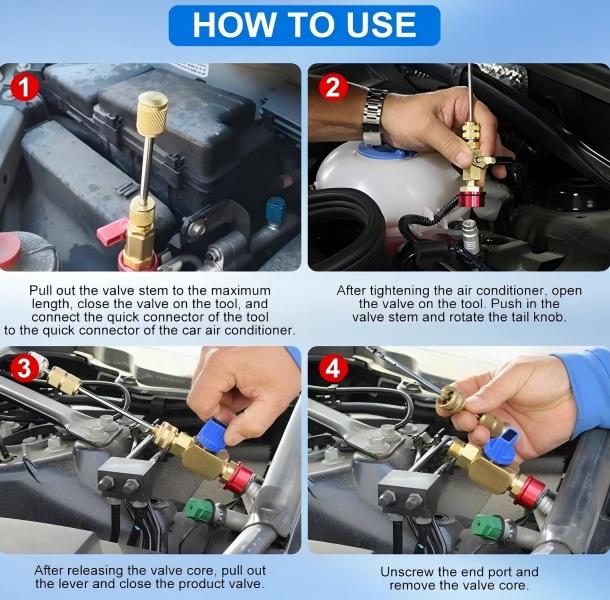 HOW TO USE

1

Pull out the valve stem to the maximum length, close the valve on the tool, and connect the quick connector of the tool to the quick connector of the car air conditioner.

2

After tightening the air conditioner, open the valve on the tool. Push in the valve stem and rotate the tail knob.

3

After releasing the valve core, pull out the lever and close the product valve.

4

Unscrew the end port and remove the valve core.