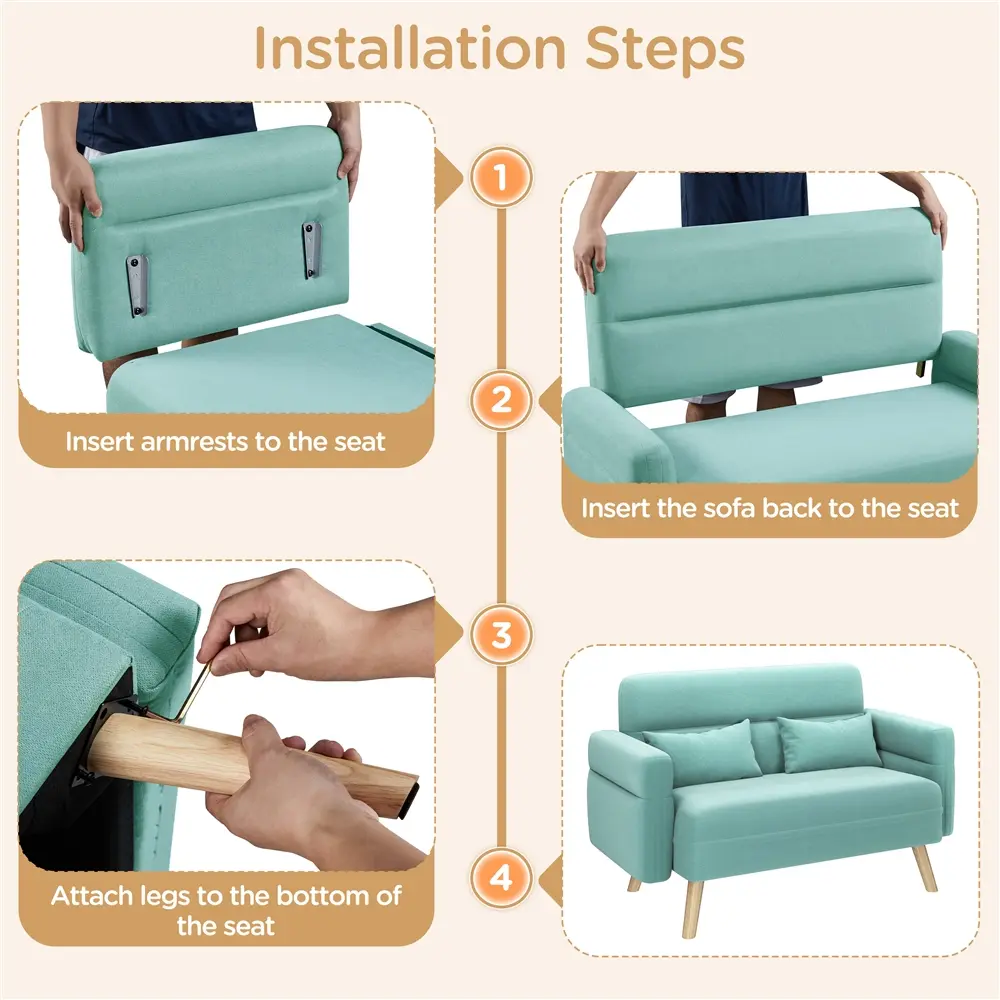 Installation Steps

1

Insert armrests to the seat

2

Insert the sofa back to the seat

3

Attach legs to the bottom of the seat

4