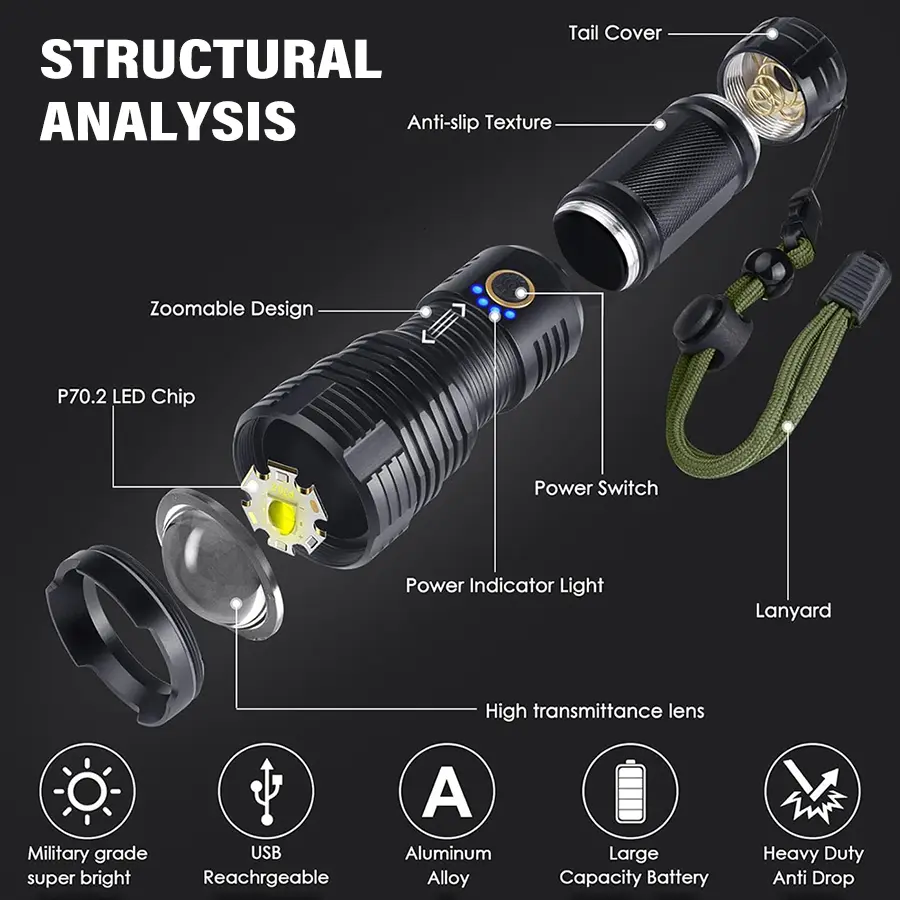 STRUCTURAL ANALYSIS

Tail Cover

Anti-slip Texture

Zoomable Design

P70.2 LED Chip

Power Switch

Power Indicator Light

Lanyard

High transmittance lens

Military grade super bright

USB Reachrgeable

A

Aluminum Alloy

Large Capacity Battery

Heavy Duty Anti Drop