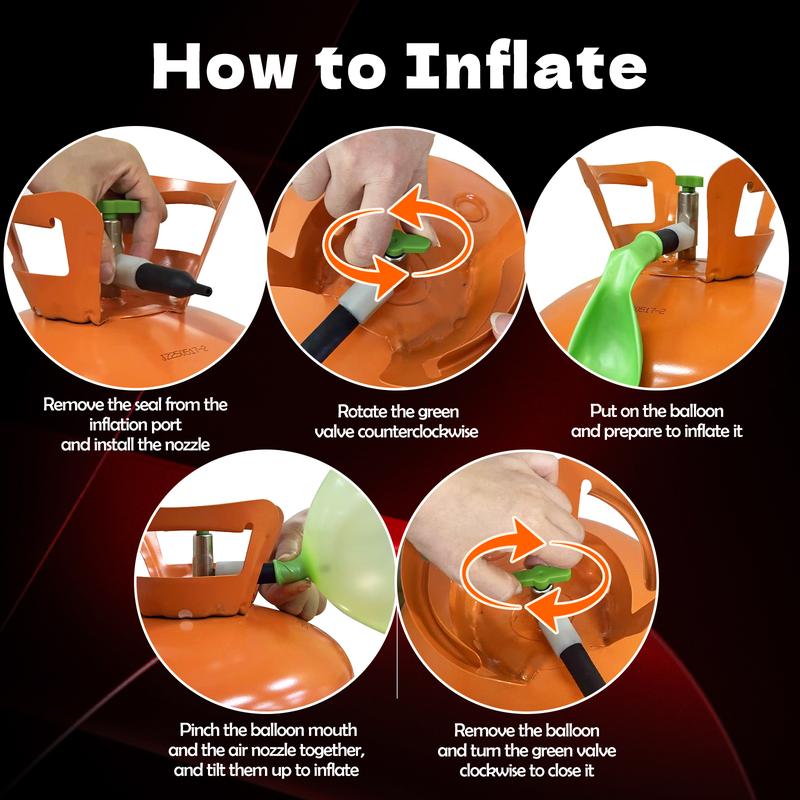 How to Inflate

Remove the seal from the inflation port and install the nozzle

Rotate the green valve counterclockwise

Put on the balloon and prepare to inflate it

Pinch the balloon mouth and the air nozzle together, and tilt them up to inflate

Remove the balloon and turn the green valve clockwise to close it