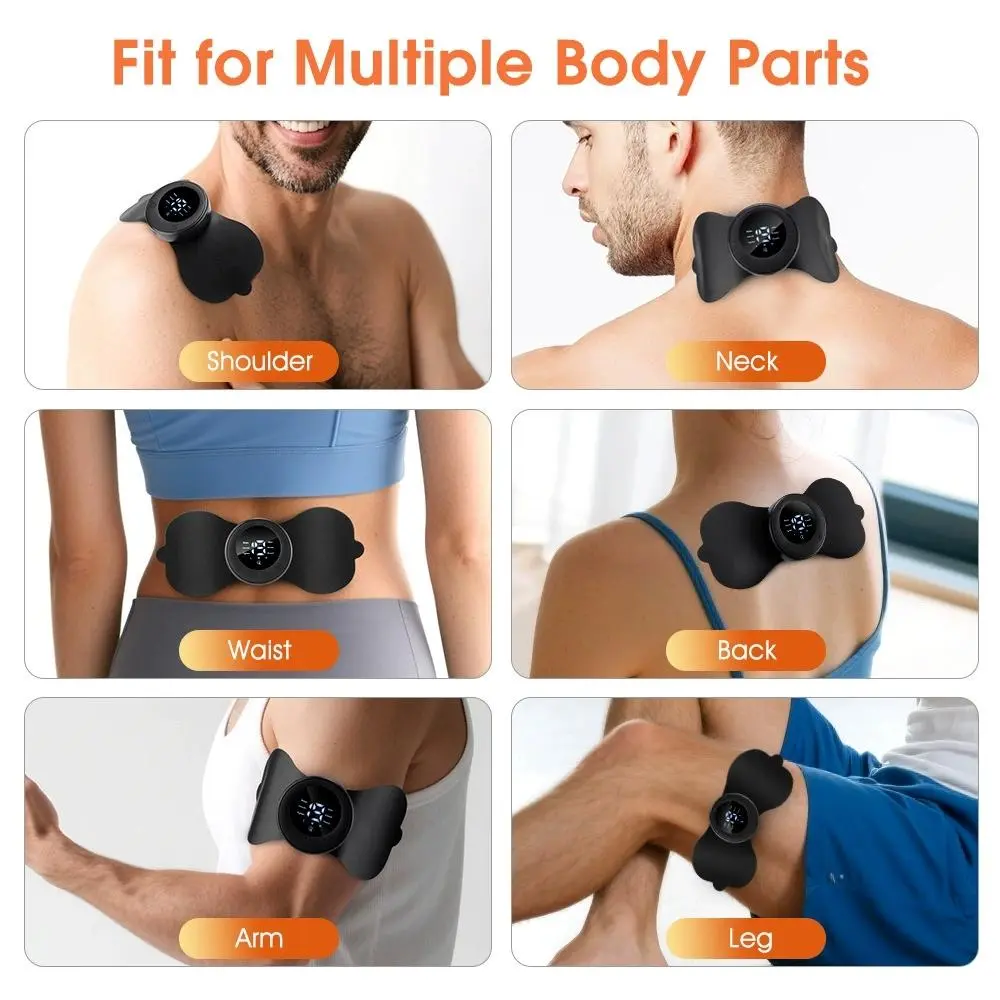 Fit for Multiple Body Parts

Shoulder

Neck

Waist

Back

Arm

Leg