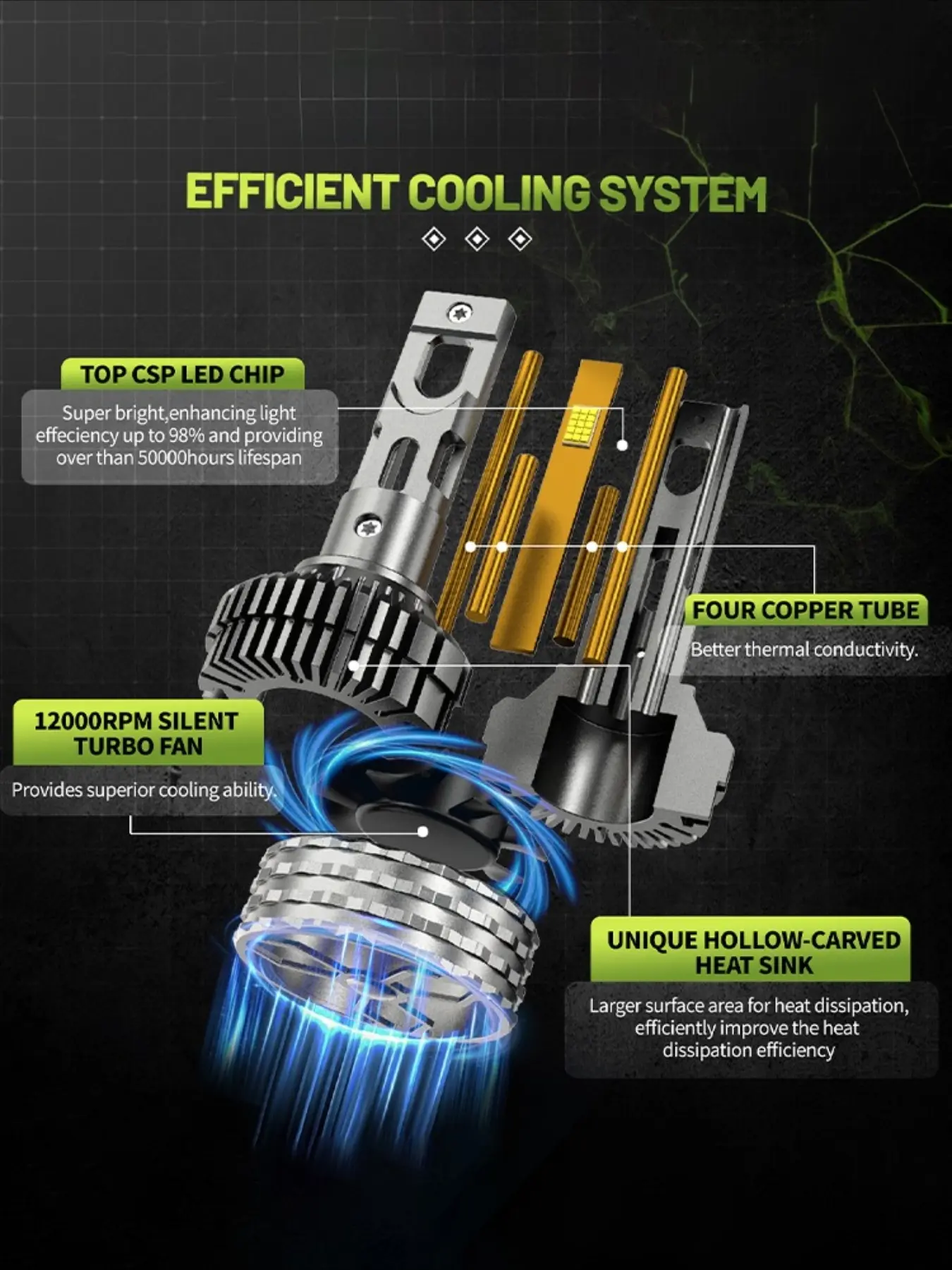 EFFICIENT COOLING SYSTEM

TOP CSP LED CHIP

Super bright,enhancing light effeciency up to 98% and providing over than 50000hours lifespan

FOUR COPPER TUBE

Better thermal conductivity.

12000RPM SILENT TURBO FAN

Provides superior cooling ability.

UNIQUE HOLLOW-CARVED HEAT SINK

Larger surface area for heat dissipation, efficiently improve the heat dissipation efficiency