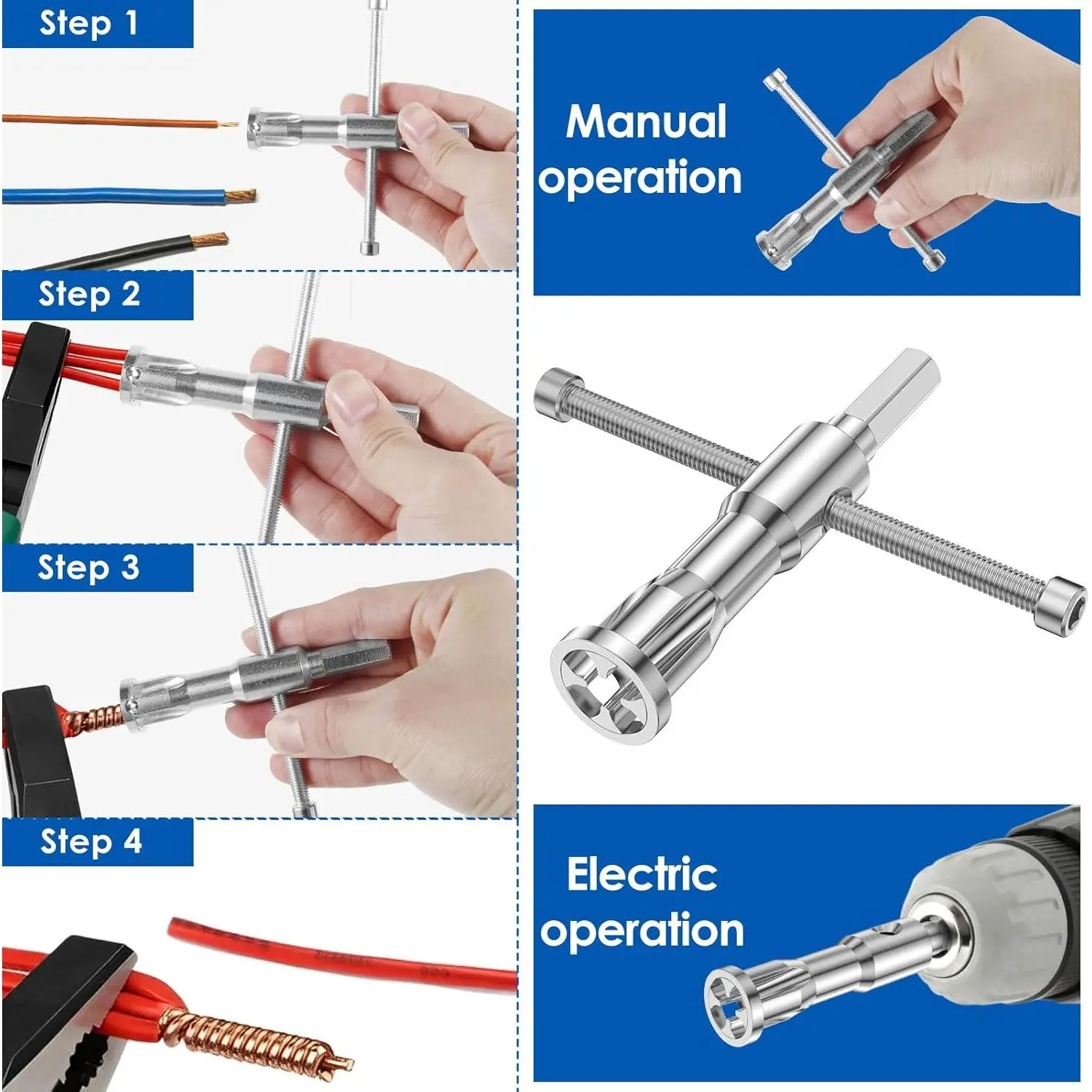 Step 1

Step 2

Step 3

Step 4

Manual operation

Electric operation