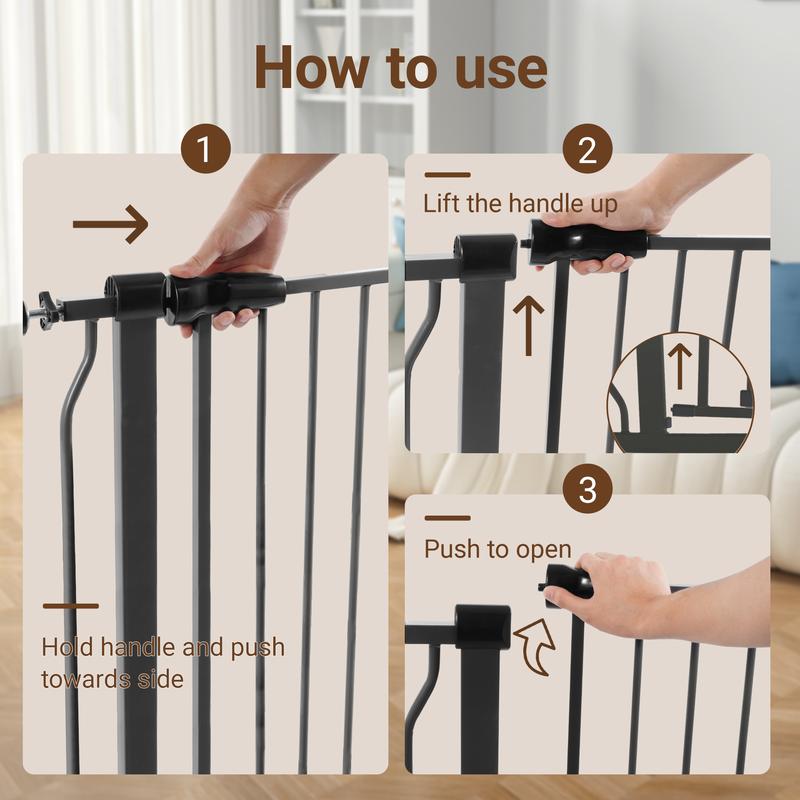 How to use

1

Hold handle and push towards side

2

Lift the handle up

3

Push to open