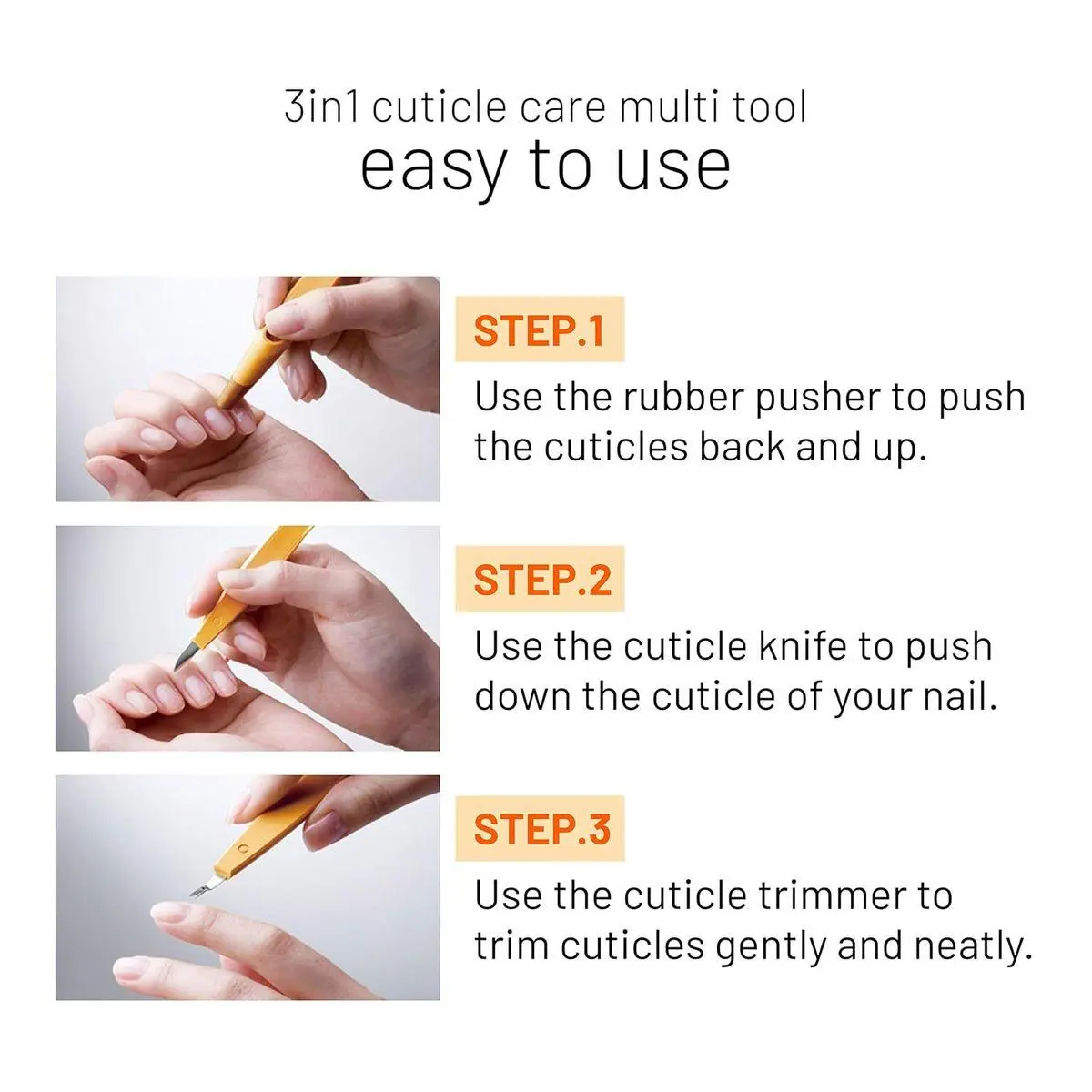 3in1 cuticle care multi tool
easy to use

STEP.1
Use the rubber pusher to push the cuticles back and up.

STEP.2
Use the cuticle knife to push down the cuticle of your nail.

STEP.3
Use the cuticle trimmer to trim cuticles gently and neatly.