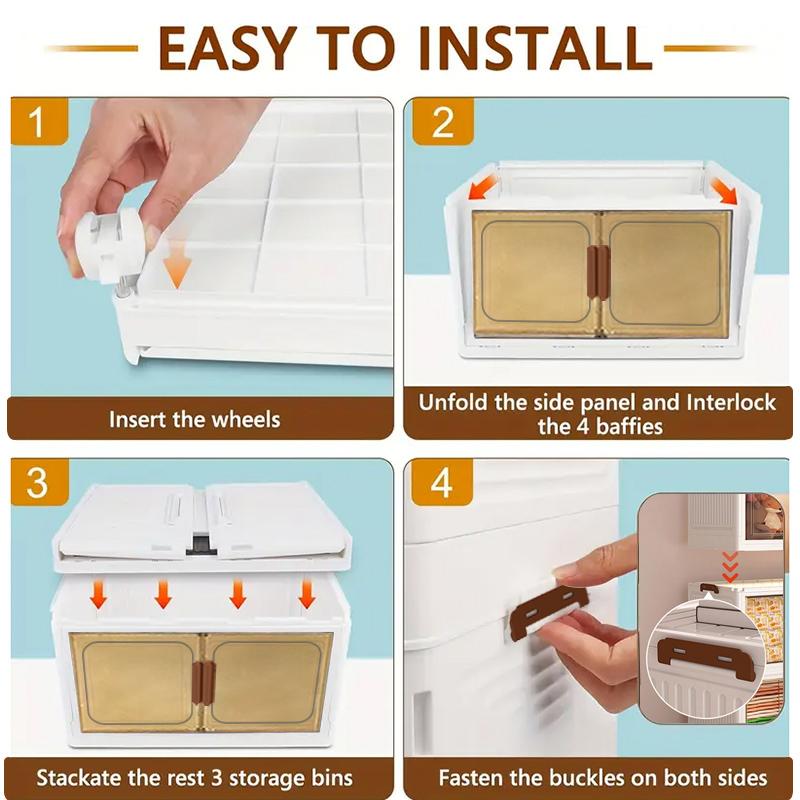 EASY TO INSTALL

1

Insert the wheels

2

Unfold the side panel and Interlock the 4 baffies

3

Stackate the rest 3 storage bins

4

Fasten the buckles on both sides