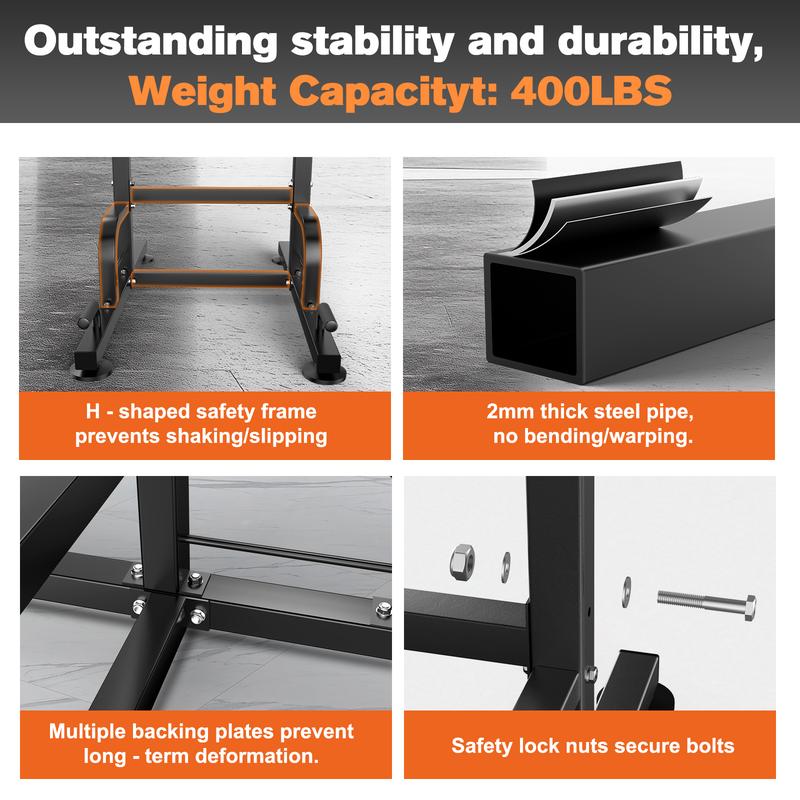 Outstanding stability and durability,
Weight Capacityt: 400LBS

H - shaped safety frame prevents shaking/slipping

2mm thick steel pipe, no bending/warping.

Multiple backing plates prevent long - term deformation.

Safety lock nuts secure bolts