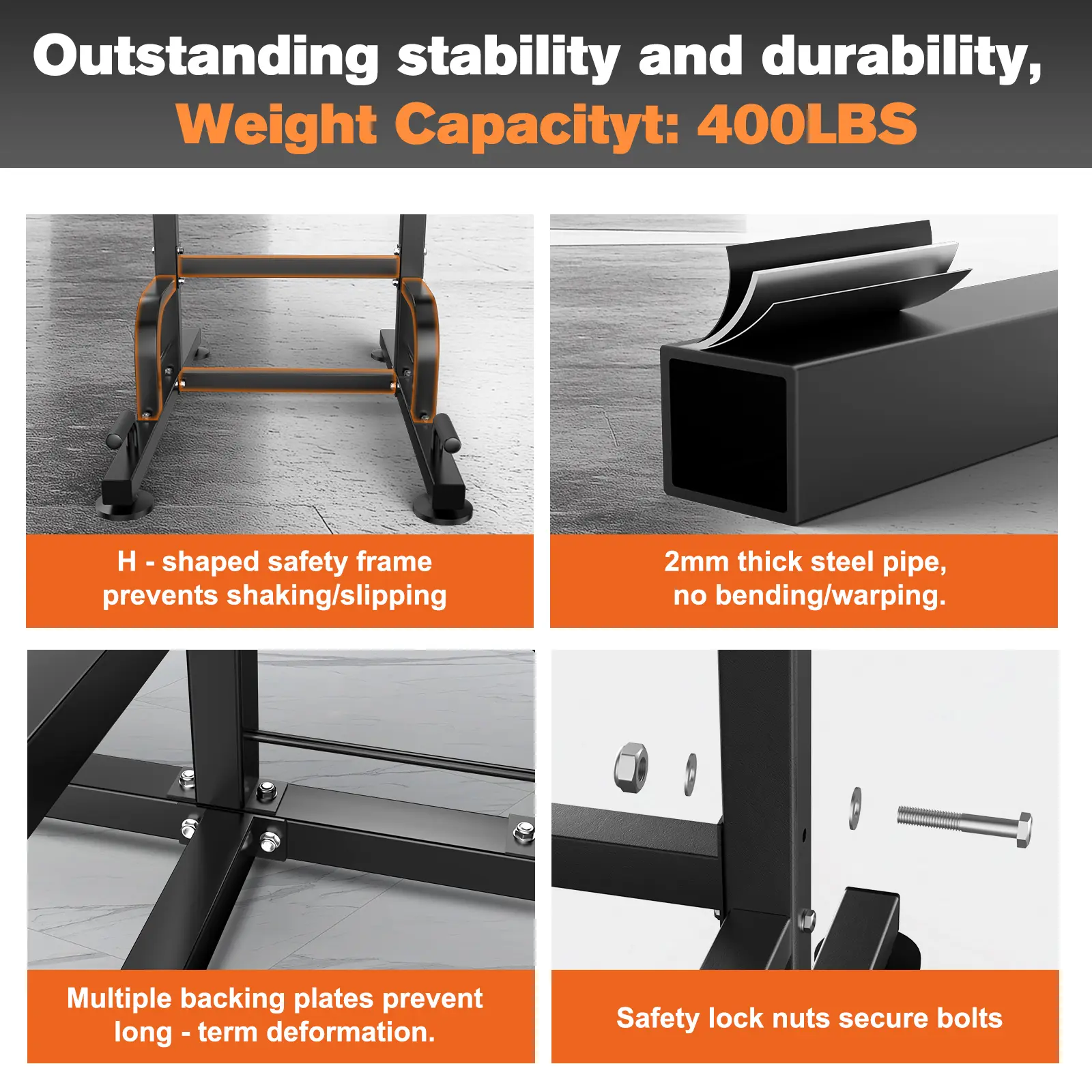 Outstanding stability and durability,
Weight Capacityt: 400LBS

H - shaped safety frame prevents shaking/slipping

2mm thick steel pipe, no bending/warping.

Multiple backing plates prevent long - term deformation.

Safety lock nuts secure bolts